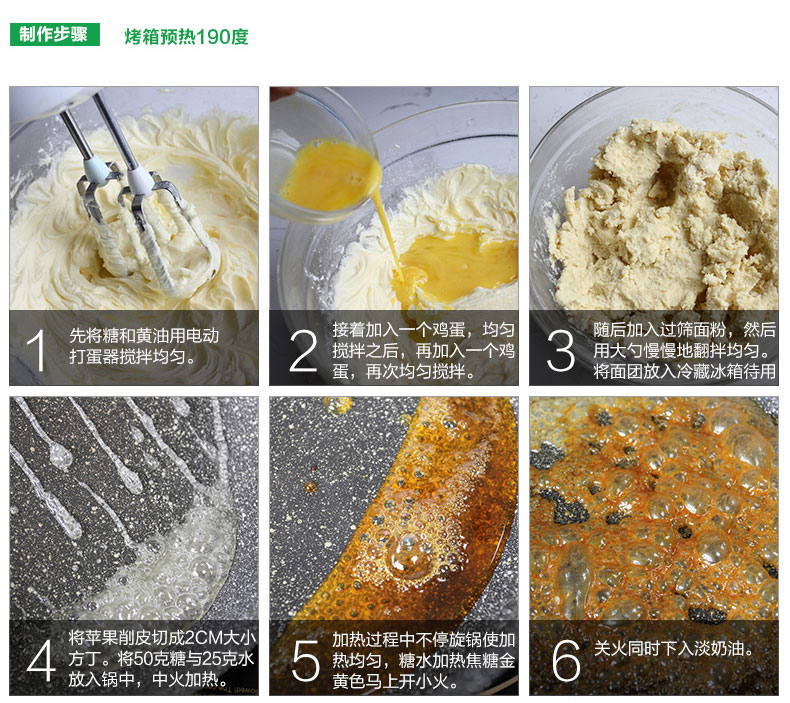 制作步骤 烤箱预热190度

1 先将糖和黄油用电动打蛋器搅拌均匀。

2 接着加入一个鸡蛋，均匀搅拌之后，再加入一个鸡蛋，再次均匀搅拌。

3 随后加入过筛面粉，然后用大勺慢慢地翻拌均匀。将面团放入冷藏冰箱待用

4 将苹果削皮切成2CM大小方丁。将50克糖与25克水放入锅中，中火加热。

5 加热过程中不停旋锅使加热均匀，糖水加热焦糖金黄色马上开小火。

6 关火同时下入淡奶油。