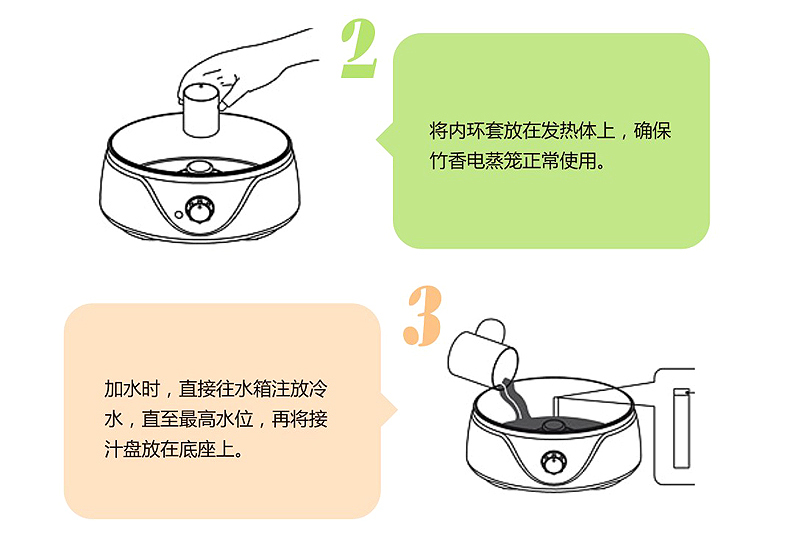 2

将内环套放在发热体上，确保竹香电蒸笼正常使用。

3

加水时，直接往水箱注放冷水，直至最高水位，再将接汁盘放在底座上。