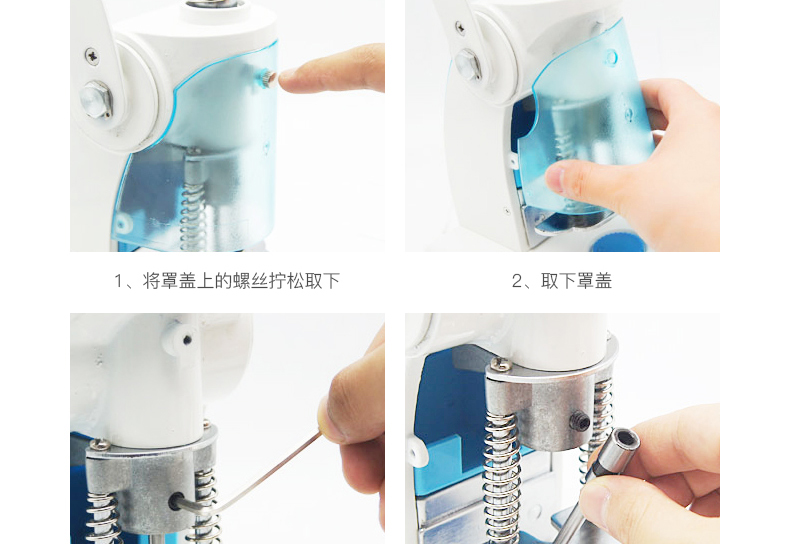 1、将罩盖上的螺丝拧松取下

2、取下罩盖