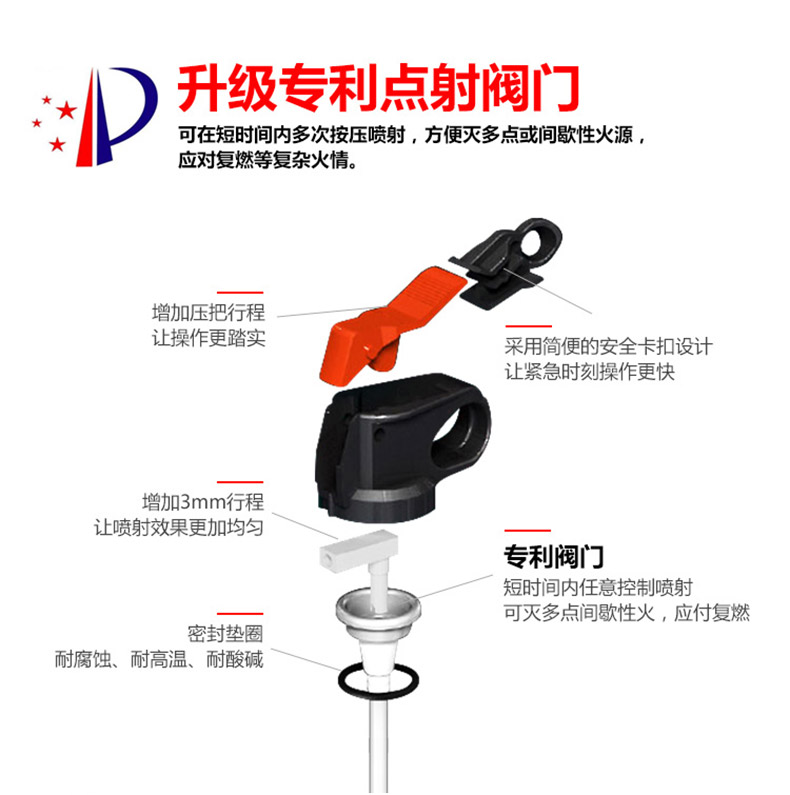 升级专利点射阀门

可在短时间内多次按压喷射，方便灭多点或间歇性火源，应对复燃等复杂火情。

增加压把行程
让操作更踏实

采用简便的安全卡扣设计
让紧急时刻操作更快

增加3mm行程
让喷射效果更加均匀

专利阀门
短时间内任意控制喷射
可灭多点间歇性火，应付复燃

密封垫圈
耐腐蚀、耐高温、耐酸碱