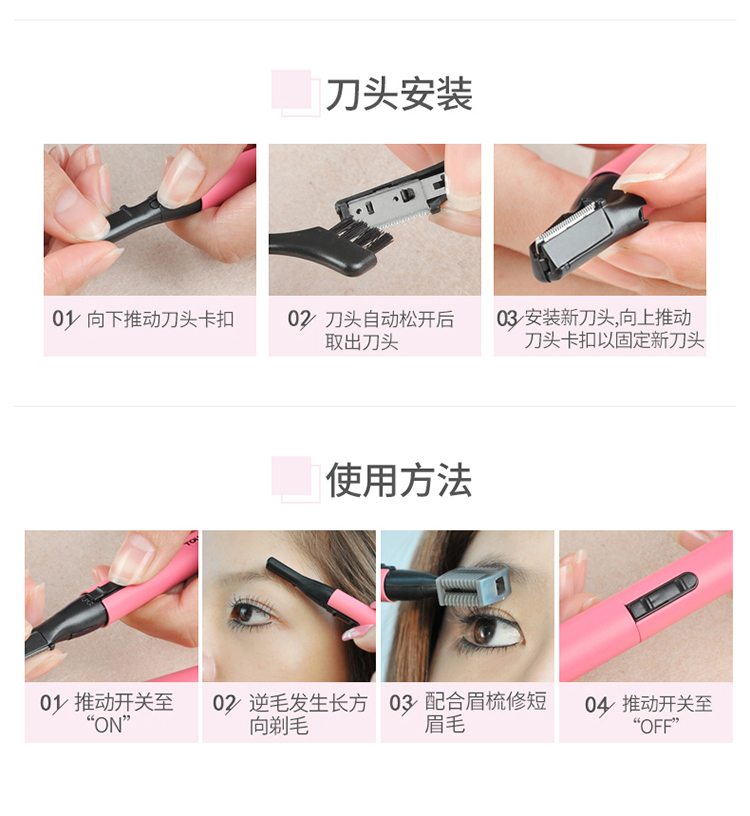 刀头安装

01 向下推动刀头卡扣

02 刀头自动松开后取出刀头

03 安装新刀头,向上推动刀头卡扣以固定新刀头

使用方法

01 推动开关至“ON”

02 逆毛发生长方向剃毛

03 配合眉梳修短眉毛

04 推动开关至“OFF”