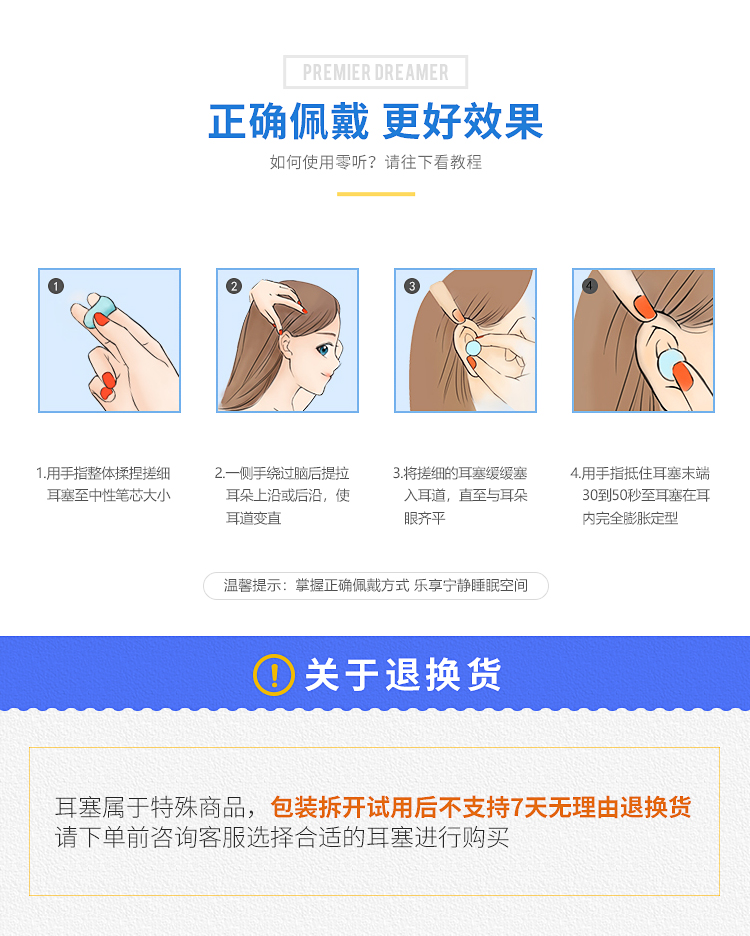 PREMIER DREAMER

正确佩戴 更好效果

如何使用零听？请往下看教程

1

2

3

4

1.用手指整体揉捏搓细耳塞至中性笔芯大小

2.一侧手绕过脑后提拉耳朵上沿或后沿，使耳道变直

3.将搓细的耳塞缓缓塞入耳道，直至与耳朵眼齐平

4.用手指抵住耳塞末端30到50秒至耳塞在耳内完全膨胀定型

温馨提示：掌握正确佩戴方式 乐享宁静睡眠空间

! 关于退换货

耳塞属于特殊商品，包装拆开试用后不支持7天无理由退换货
请下单前咨询客服选择合适的耳塞进行购买