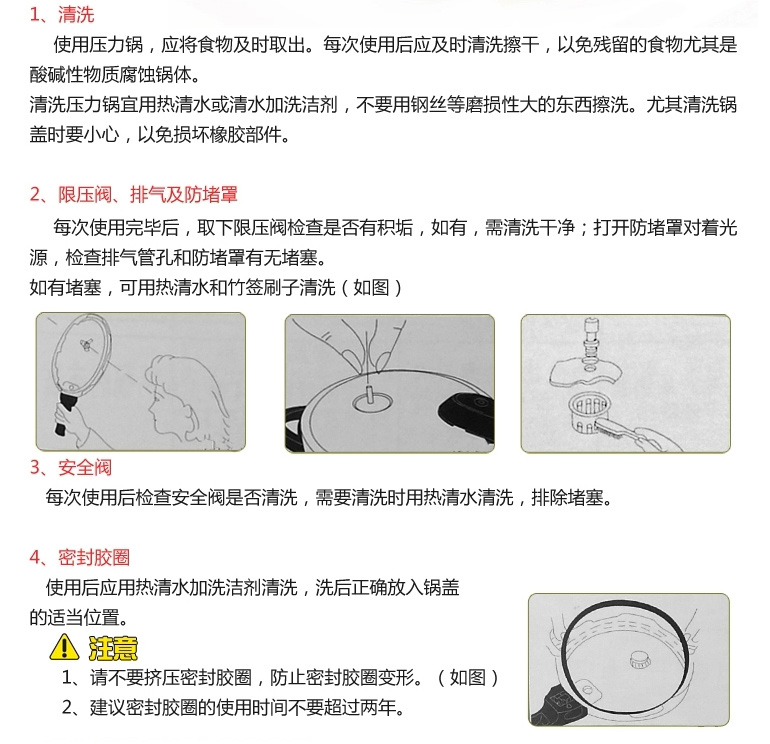 1、清洗

使用压力锅，应将食物及时取出。每次使用后应及时清洗擦干，以免残留的食物尤其是酸碱性物质腐蚀锅体。
清洗压力锅宜用热清水或清水加洗洁剂，不要用钢丝等磨损性大的东西擦洗。尤其清洗锅盖时要小心，以免损坏橡胶部件。

2、限压阀、排气及防堵罩

每次使用完毕后，取下限压阀检查是否有积垢，如有，需清洗干净；打开防堵罩对着光源，检查排气管孔和防堵罩有无堵塞。
如有堵塞，可用热清水和竹签刷子清洗（如图）

3、安全阀

每次使用后检查安全阀是否清洗，需要清洗时用热清水清洗，排除堵塞。

4、密封胶圈

使用后应用热清水加洗洁剂清洗，洗后正确放入锅盖的适当位置。

注意

1、请不要挤压密封胶圈，防止密封胶圈变形。（如图）
2、建议密封胶圈的使用时间不要超过两年。