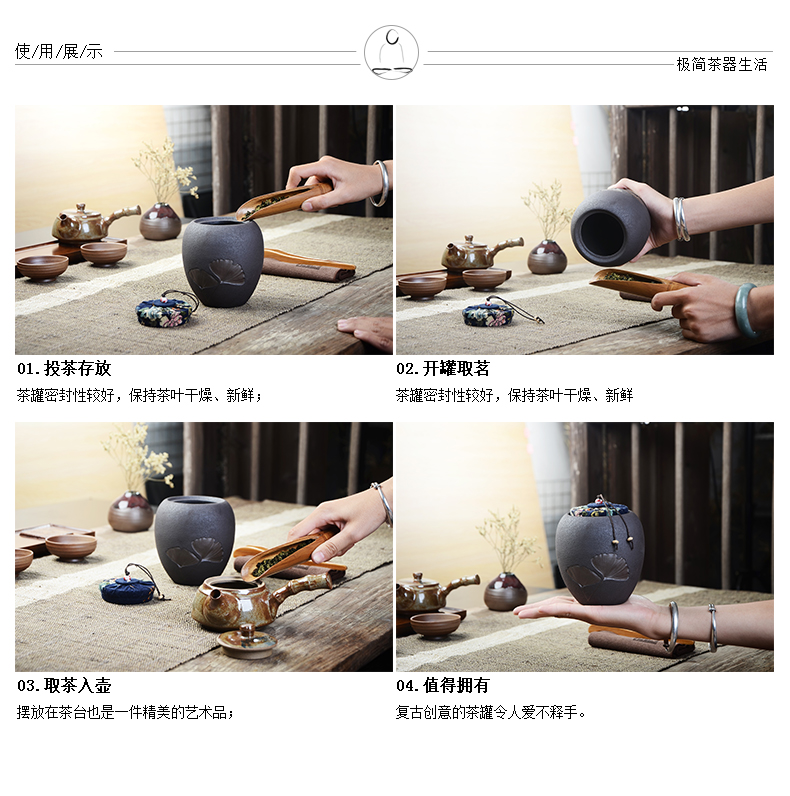 使/用/展/示

极简茶器生活

01. 投茶存放
茶罐密封性较好，保持茶叶干燥、新鲜；

02. 开罐取茗
茶罐密封性较好，保持茶叶干燥、新鲜

03. 取茶入壶
摆放在茶台也是一件精美的艺术品；

04. 值得拥有
复古创意的茶罐令人爱不释手。