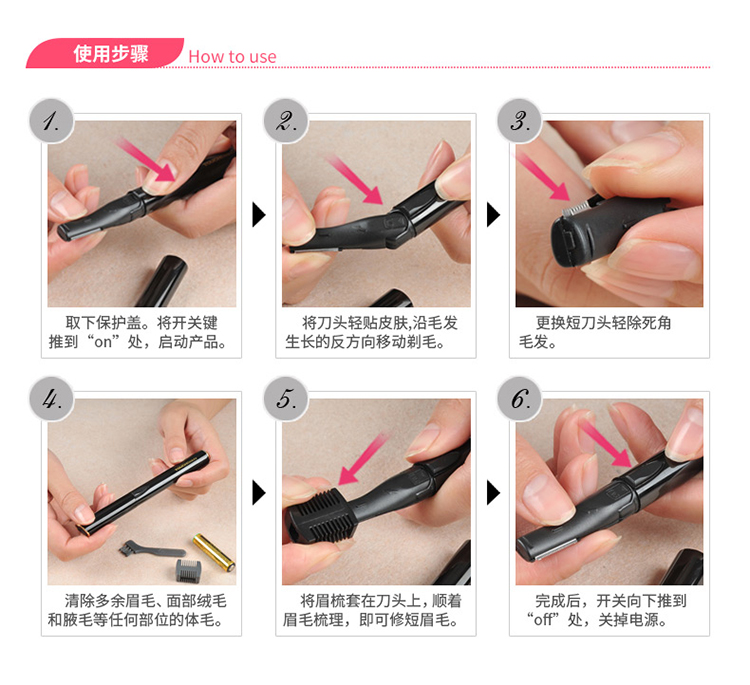 使用步骤 How to use

1.

取下保护盖。将开关键推到“on”处，启动产品。

2.

将刀头轻贴皮肤,沿毛发生长的反方向移动剃毛。

3.

更换短刀头轻除死角毛发。

4.

清除多余眉毛、面部绒毛和腋毛等任何部位的体毛。

5.

将眉梳套在刀头上，顺着眉毛梳理，即可修短眉毛。

6.

完成后，开关向下推到“off”处，关掉电源。