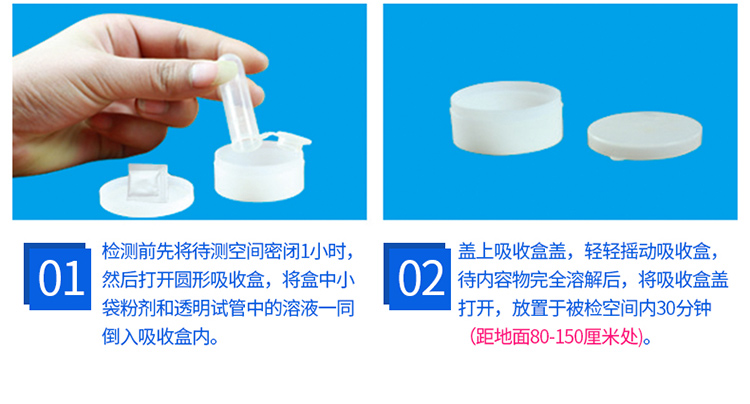 01

检测前先将待测空间密闭1小时，然后打开圆形吸收盒，将盒中小袋粉剂和透明试管中的溶液一同倒入吸收盒内。

02

盖上吸收盒盖，轻轻摇动吸收盒，待内容物完全溶解后，将吸收盒盖打开，放置于被检空间内30分钟(距地面80-150厘米处)。