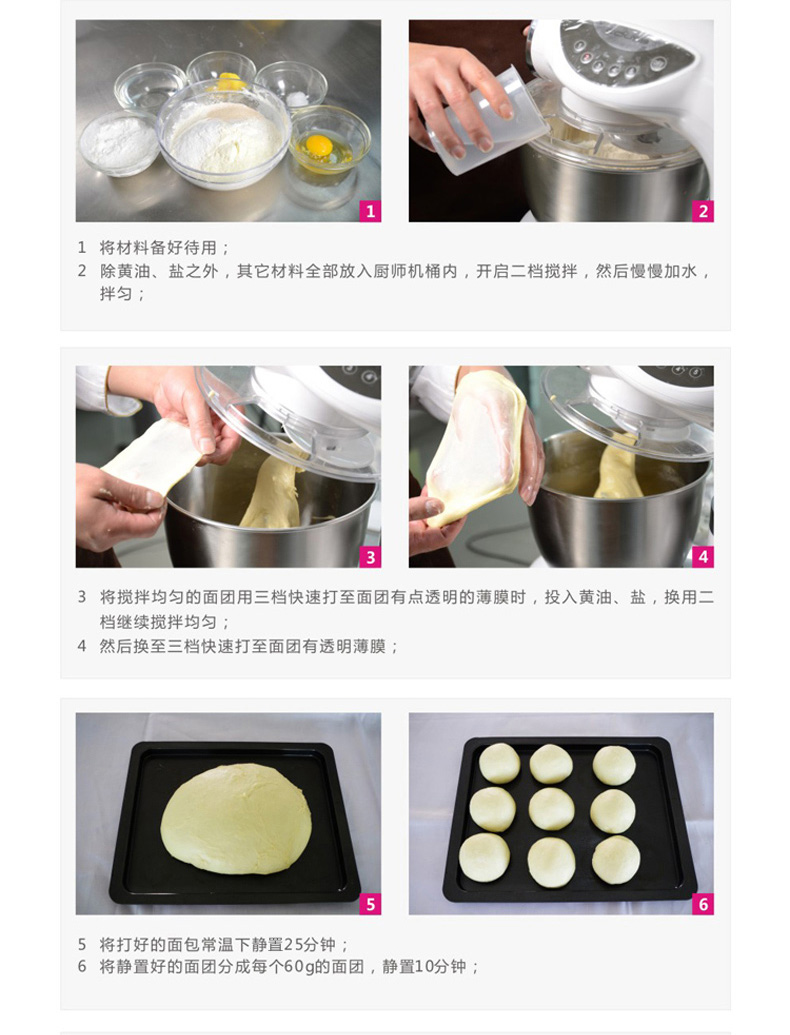 1

2

1 将材料备好待用；
2 除黄油、盐之外，其它材料全部放入厨师机桶内，开启二档搅拌，然后慢慢加水，拌匀；

3

4

3 将搅拌均匀的面团用三档快速打至面团有点透明的薄膜时，投入黄油、盐，换用二档继续搅拌均匀；
4 然后换至三档快速打至面团有透明薄膜；

5

6

5 将打好的面包常温下静置25分钟；
6 将静置好的面团分成每个60g的面团，静置10分钟；