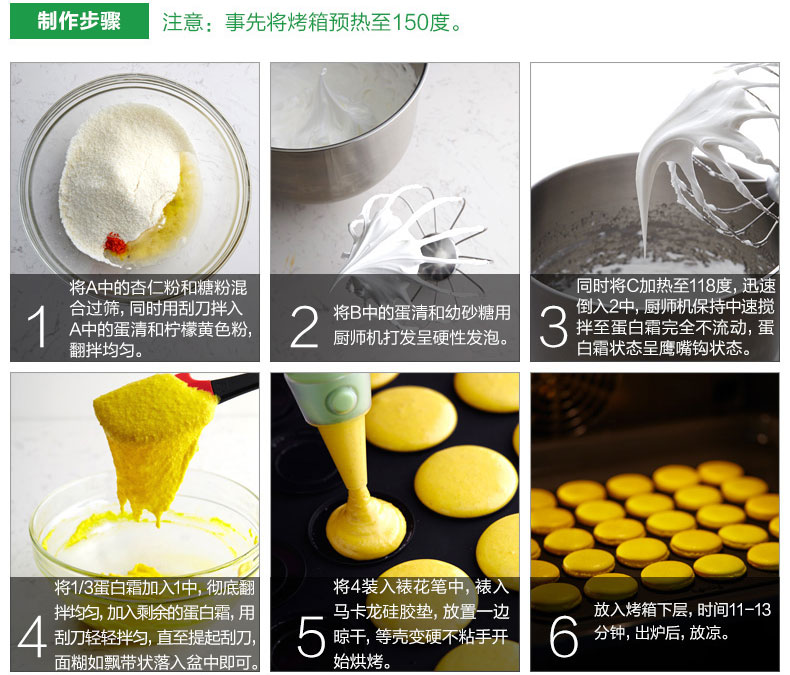 制作步骤 注意：事先将烤箱预热至150度。

1 将A中的杏仁粉和糖粉混合过筛，同时用刮刀拌入A中的蛋清和柠檬黄色粉，翻拌均匀。

2 将B中的蛋清和幼砂糖用厨师机打发呈硬性发泡。

3 同时将C加热至118度，迅速倒入2中，厨师机保持中速搅拌至蛋白霜完全不流动，蛋白霜状态呈鹰嘴钩状态。

4 将1/3蛋白霜加入1中，彻底翻拌均匀，加入剩余的蛋白霜，用刮刀轻轻拌匀，直至提起刮刀，面糊如飘带状落入盆中即可。

5 将4装入裱花笔中，裱入马卡龙硅胶垫，放置一边晾干，等壳变硬不粘手开始烘烤。

6 放入烤箱下层，时间11-13分钟，出炉后，放凉。