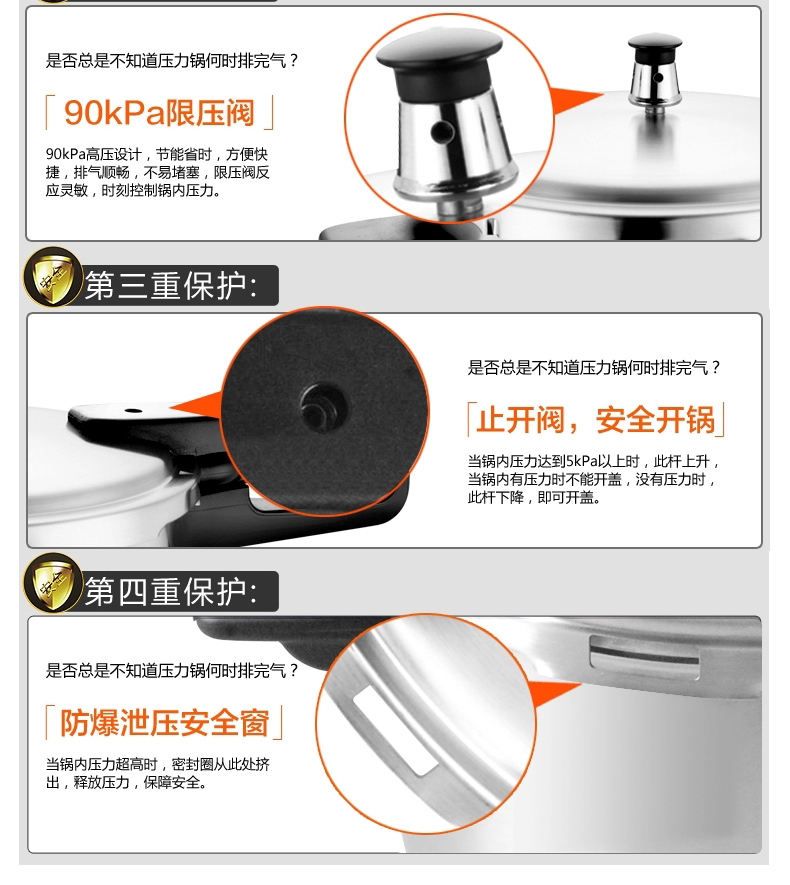 是否总是不知道压力锅何时排完气？

「90kPa限压阀」

90kPa高压设计，节能省时，方便快捷，排气顺畅，不易堵塞，限压阀反应灵敏，时刻控制锅内压力。

安全

第三重保护:

是否总是不知道压力锅何时排完气？

「止开阀，安全开锅」

当锅内压力达到5kPa以上时，此杆上升，当锅内有压力时不能开盖，没有压力时，此杆下降，即可开盖。

安全

第四重保护:

是否总是不知道压力锅何时排完气？

「防爆泄压安全窗」

当锅内压力超高时，密封圈从此处挤出，释放压力，保障安全。