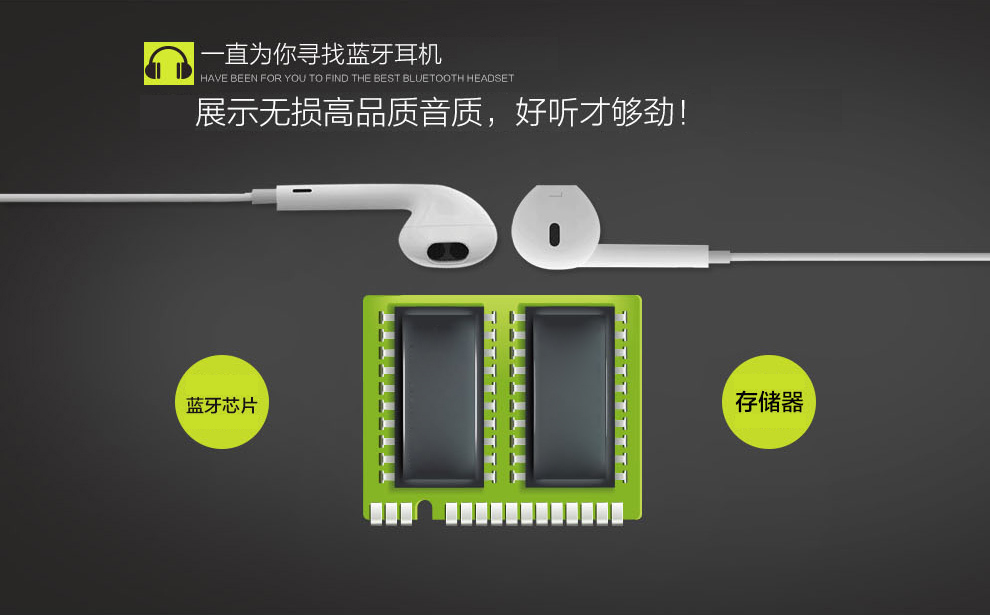 一直为你寻找蓝牙耳机
HAVE BEEN FOR YOU TO FIND THE BEST BLUETOOTH HEADSET
展示无损高品质音质，好听才够劲！

蓝牙芯片

存储器