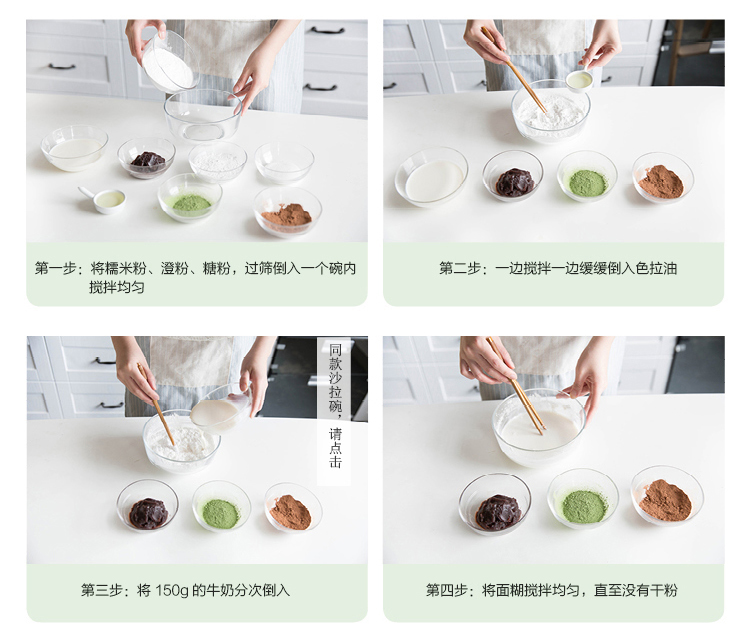 第一步：将糯米粉、澄粉、糖粉，过筛倒入一个碗内搅拌均匀

第二步：一边搅拌一边缓缓倒入色拉油

同款沙拉碗，请点击

第三步：将 150g 的牛奶分次倒入

第四步：将面糊搅拌均匀，直至没有干粉