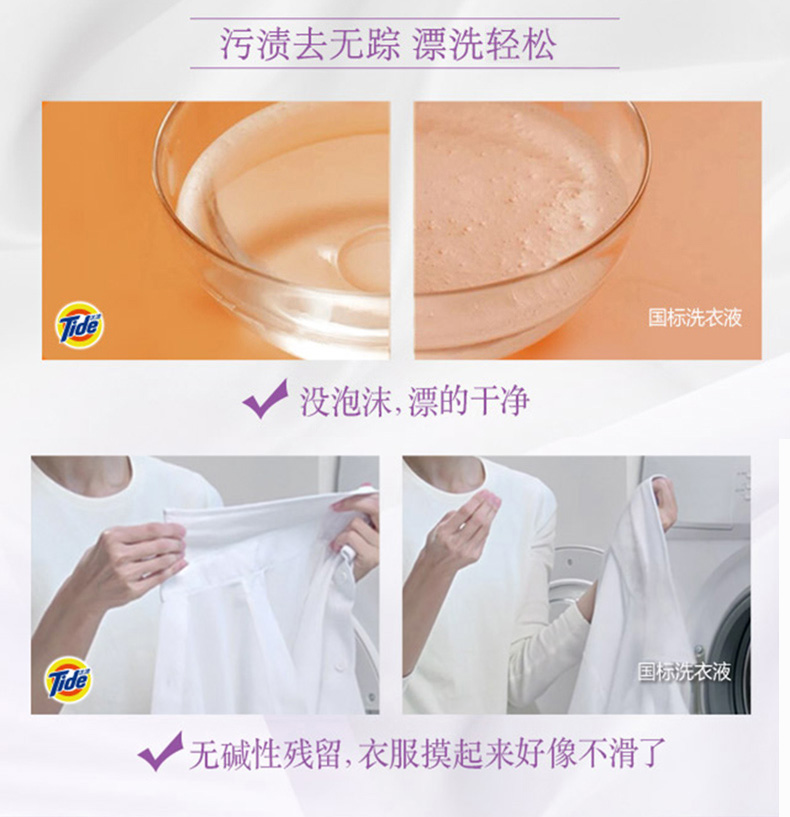 污渍去无踪 漂洗轻松

Tide

国标洗衣液

没泡沫，漂的干净

Tide

国标洗衣液

无碱性残留，衣服摸起来好像不滑了