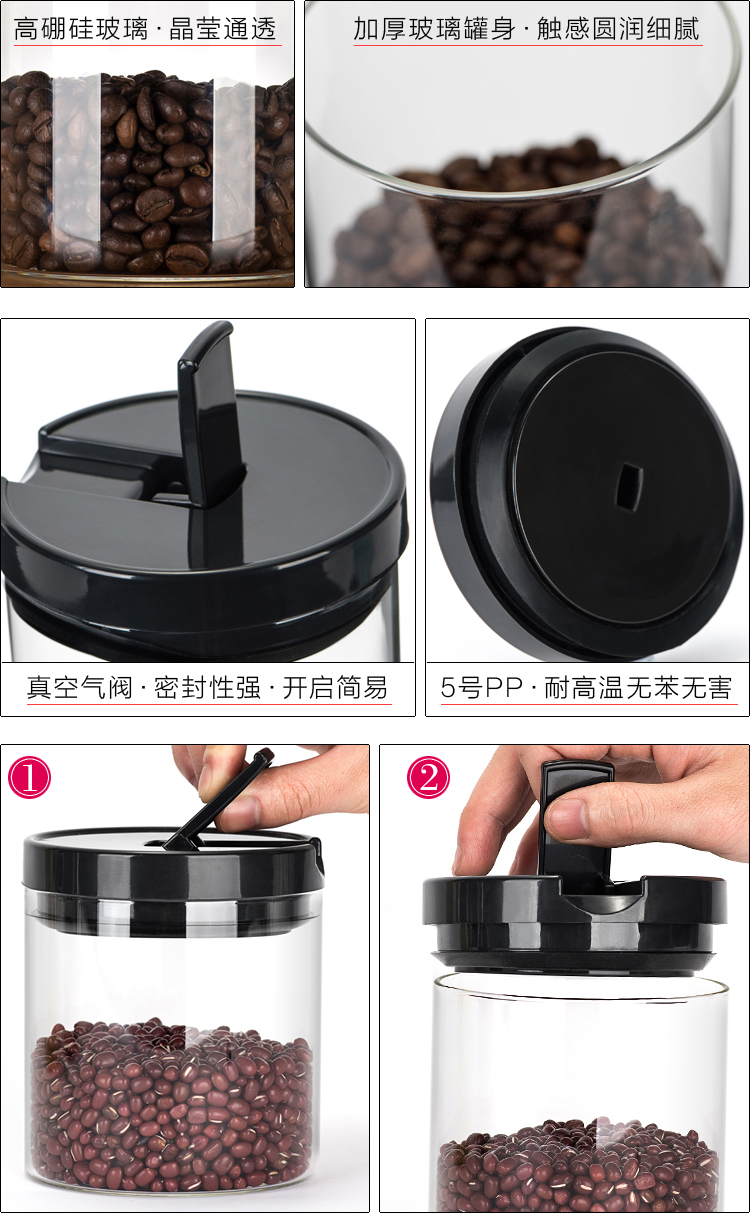 高硼硅玻璃 · 晶莹通透

加厚玻璃罐身 · 触感圆润细腻

真空气阀 · 密封性强 · 开启简易

5号PP · 耐高温无苯无害

1

2