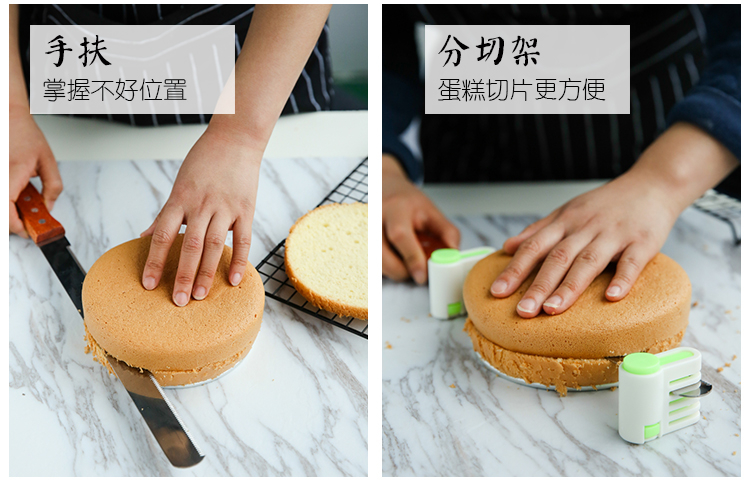 手扶
掌握不好位置

分切架
蛋糕切片更方便