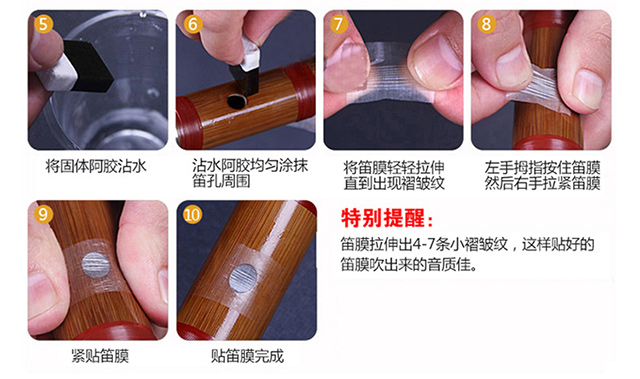 5

将固体阿胶沾水

6

沾水阿胶均匀涂抹笛孔周围

7

将笛膜轻轻拉伸直到出现褶皱纹

8

左手拇指按住笛膜然后右手拉紧笛膜

9

紧贴笛膜

10

贴笛膜完成

特别提醒：

笛膜拉伸出4-7条小褶皱纹，这样贴好的笛膜吹出来的音质佳。