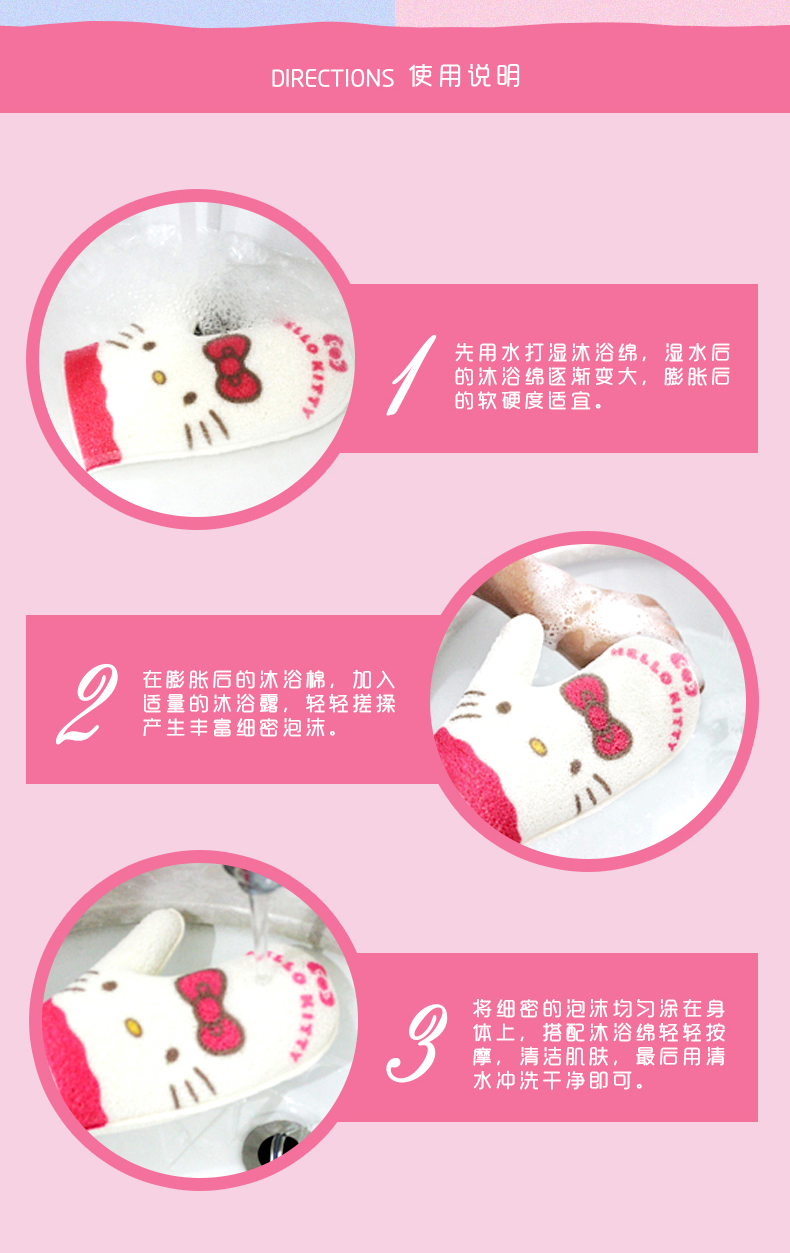 DIRECTIONS 使用说明

HELLO KITTY

1 先用水打湿沐浴绵，湿水后的沐浴绵逐渐变大，膨胀后的软硬度适宜。

2 在膨胀后的沐浴棉，加入适量的沐浴露，轻轻搓揉产生丰富细密泡沫。

HELLO KITTY

HELLO KITTY

3 将细密的泡沫均匀涂在身体上，搭配沐浴绵轻轻按摩，清洁肌肤，最后用清水冲洗干净即可。