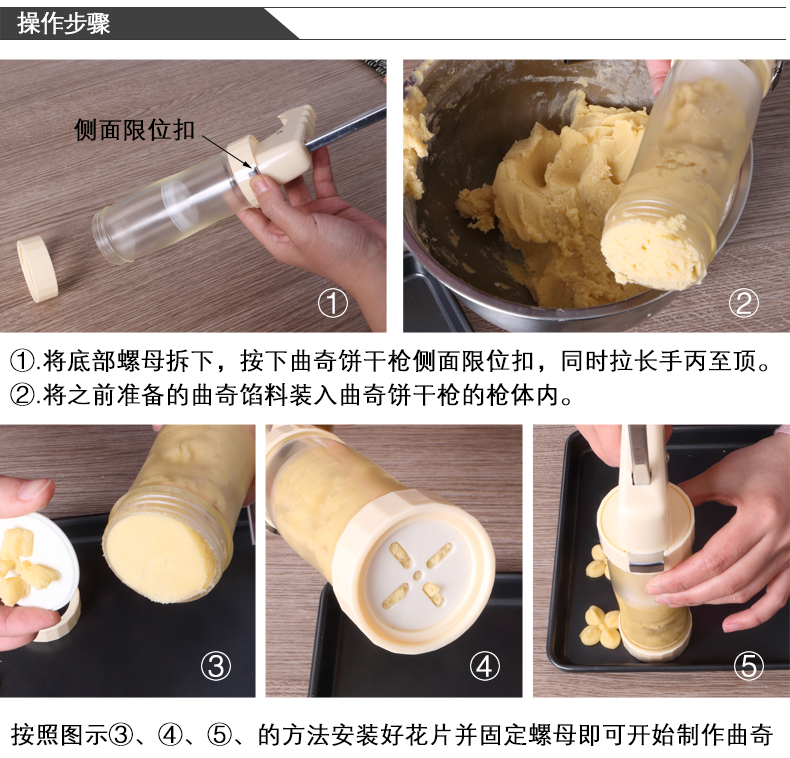 操作步骤

侧面限位扣

①

②

①.将底部螺母拆下，按下曲奇饼干枪侧面限位扣，同时拉长手丙至顶。
②.将之前准备的曲奇馅料装入曲奇饼干枪的枪体内。

③

④

⑤

按照图示③、④、⑤、的方法安装好花片并固定螺母即可开始制作曲奇