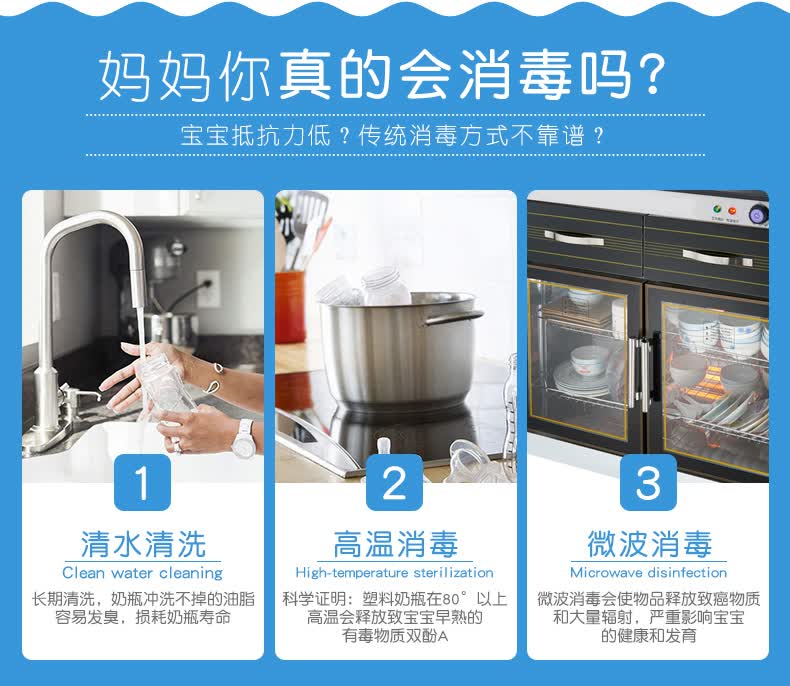 妈妈你真的会消毒吗？

宝宝抵抗力低？传统消毒方式不靠谱？

1

清水清洗

Clean water cleaning

长期清洗，奶瓶冲洗不掉的油脂容易发臭，损耗奶瓶寿命

2

高温消毒

High-temperature sterilization

科学证明：塑料奶瓶在80°以上高温会释放致宝宝早熟的有毒物质双酚A

3

微波消毒

Microwave disinfection

微波消毒会使物品释放致癌物质和大量辐射，严重影响宝宝的健康和发育