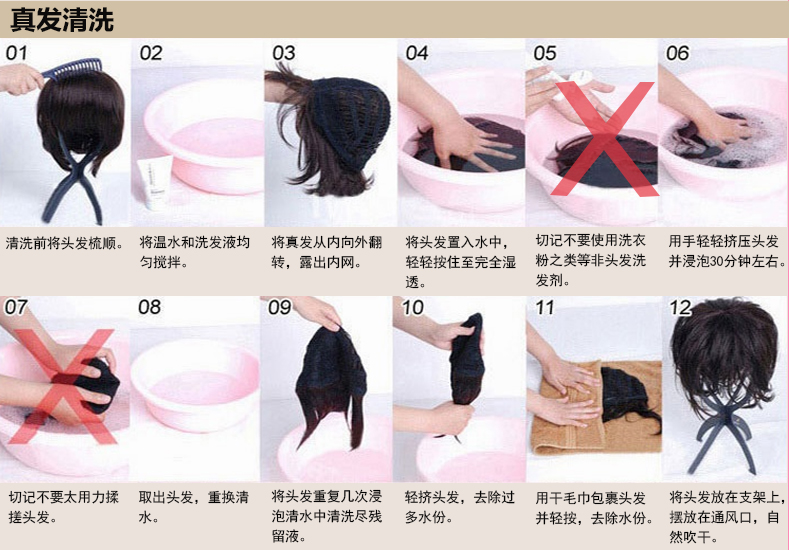 真发清洗

01
清洗前将头发梳顺。

02
将温水和洗发液均匀搅拌。

03
将真发从内向外翻转，露出内网。

04
将头发置入水中，轻轻按住至完全湿透。

05
切记不要使用洗衣粉之类等非头发洗发剂。

06
用手轻轻挤压头发并浸泡30分钟左右。

07
切记不要太用力揉搓头发。

08
取出头发，重换清水。

09
将头发重复几次浸泡清水中清洗尽残留液。

10
轻挤头发，去除过多水份。

11
用干毛巾包裹头发并轻按，去除水份。

12
将头发放在支架上，摆放在通风口，自然吹干。