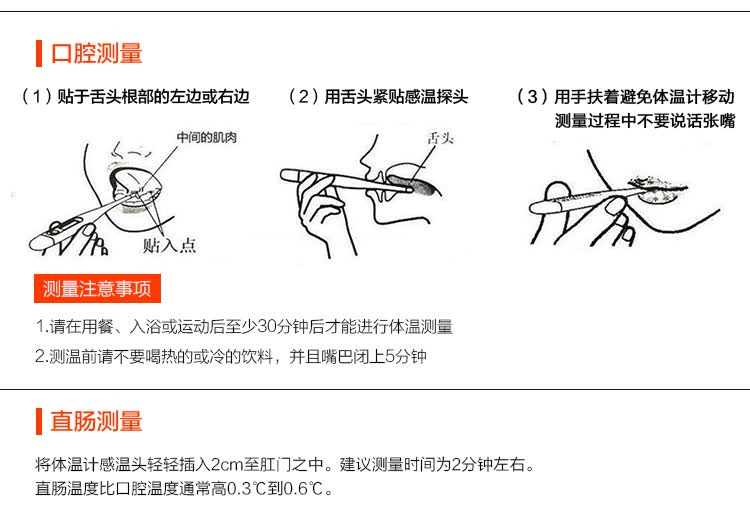 口腔测量

（1）贴于舌头根部的左边或右边

中间的肌肉

贴入点

（2）用舌头紧贴感温探头

舌头

（3）用手扶着避免体温计移动
测量过程中不要说话张嘴

测量注意事项

1.请在用餐、入浴或运动后至少30分钟后才能进行体温测量

2.测温前请不要喝热的或冷的饮料，并且嘴巴闭上5分钟

直肠测量

将体温计感温头轻轻插入2cm至肛门之中。建议测量时间为2分钟左右。
直肠温度比口腔温度通常高0.3℃到0.6℃。