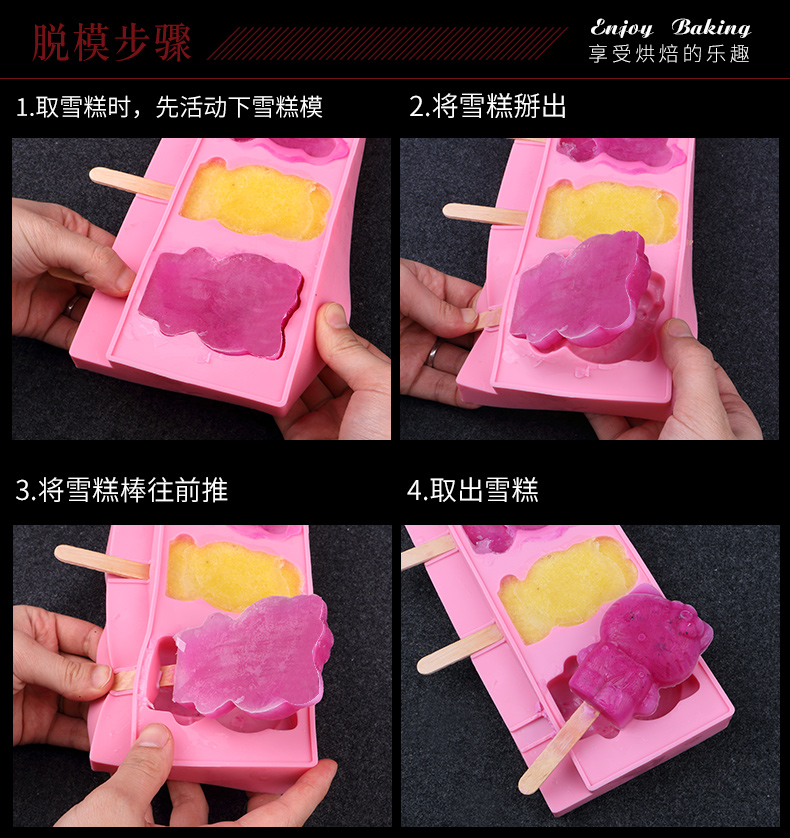 脱模步骤

Enjoy Baking
享受烘焙的乐趣

1.取雪糕时，先活动下雪糕模

2.将雪糕掰出

3.将雪糕棒往前推

4.取出雪糕