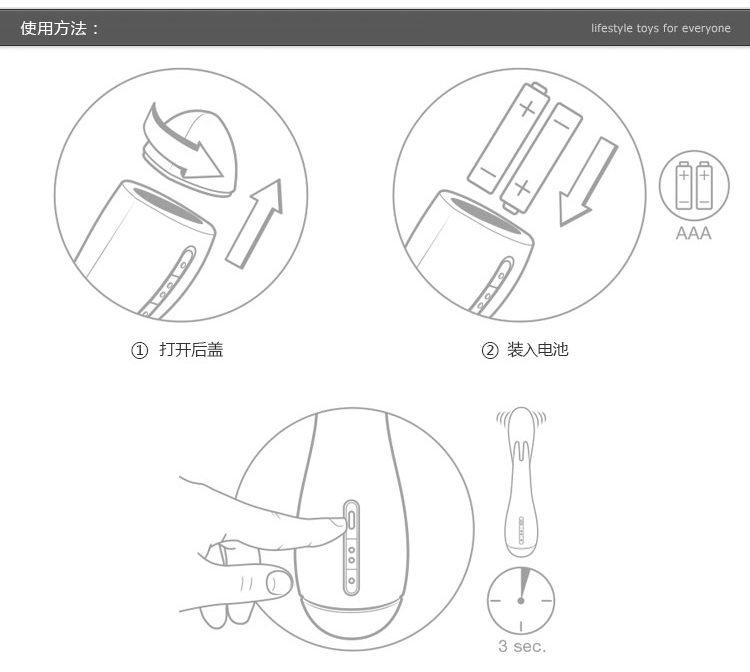 使用方法：

lifestyle toys for everyone

AAA

① 打开后盖

② 装入电池

3 sec.