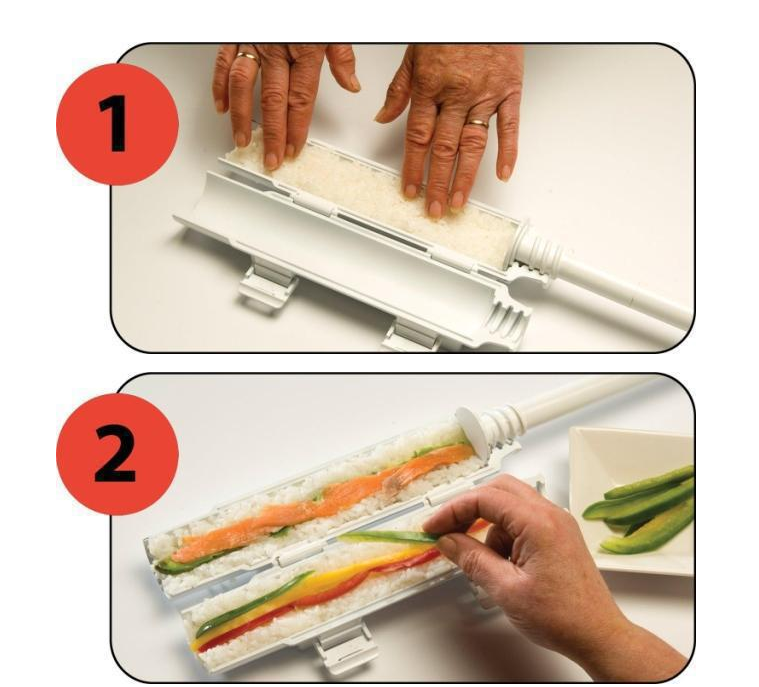 1

2