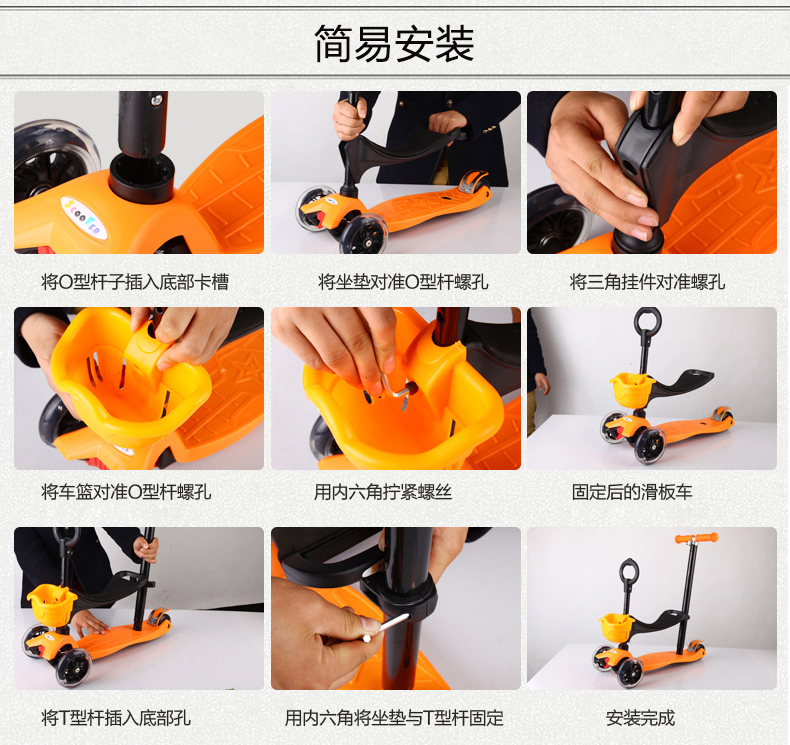 简易安装

SCOOTER

将O型杆子插入底部卡槽

将坐垫对准O型杆螺孔

将三角挂件对准螺孔

将车篮对准O型杆螺孔

用内六角拧紧螺丝

固定后的滑板车

将T型杆插入底部孔

用内六角将坐垫与T型杆固定

安装完成