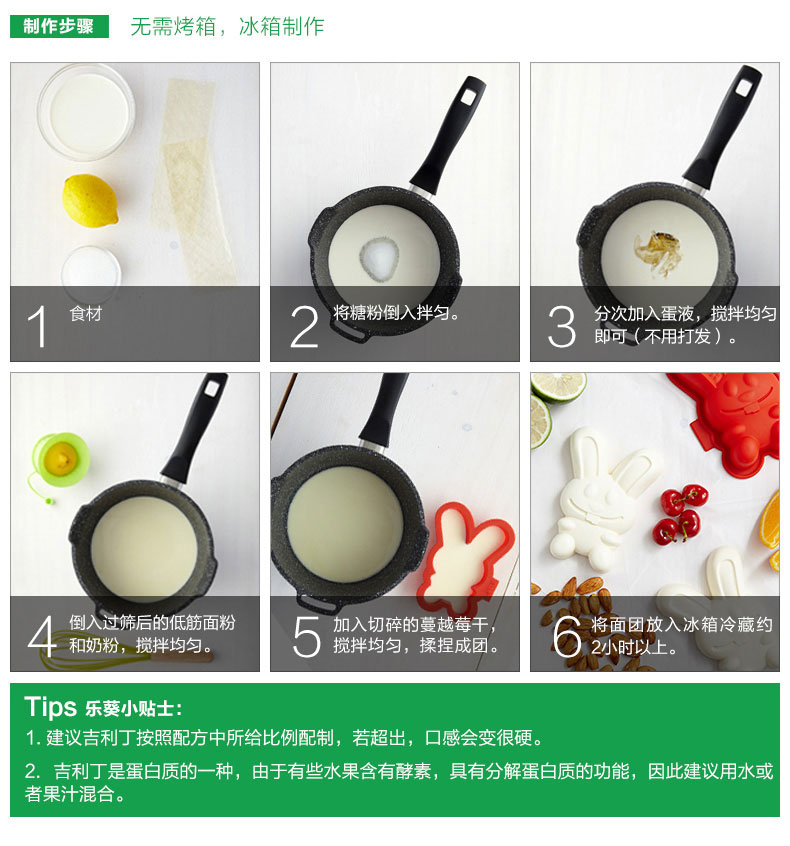 制作步骤 无需烤箱，冰箱制作

1 食材

2 将糖粉倒入拌匀。

3 分次加入蛋液，搅拌均匀即可（不用打发）。

4 倒入过筛后的低筋面粉和奶粉，搅拌均匀。

5 加入切碎的蔓越莓干，搅拌均匀，揉捏成团。

6 将面团放入冰箱冷藏约2小时以上。

Tips 乐葵小贴士：

1. 建议吉利丁按照配方中所给比例配制，若超出，口感会变很硬。

2. 吉利丁是蛋白质的一种，由于有些水果含有酵素，具有分解蛋白质的功能，因此建议用水或者果汁混合。