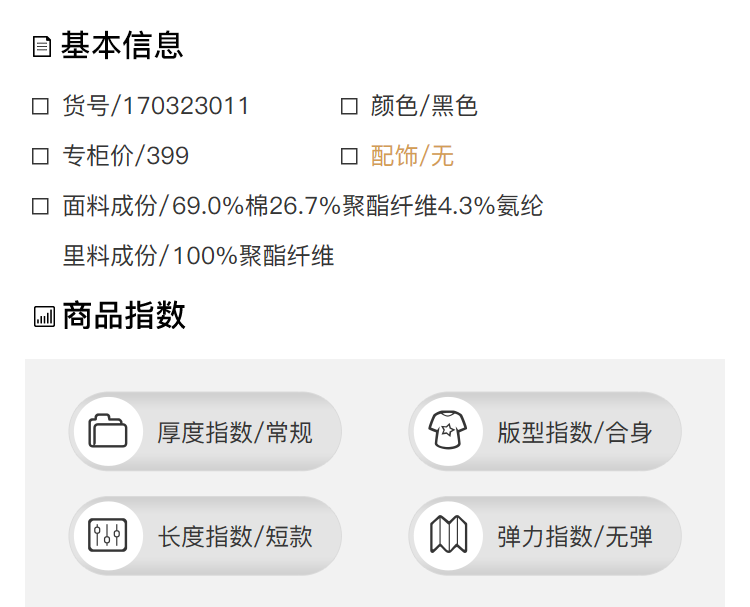 基本信息

☐ 货号/170323011 ☐ 颜色/黑色

☐ 专柜价/399 ☐ 配饰/无

☐ 面料成份/69.0%棉26.7%聚酯纤维4.3%氨纶
里料成份/100%聚酯纤维

商品指数

厚度指数/常规

版型指数/合身

长度指数/短款

弹力指数/无弹