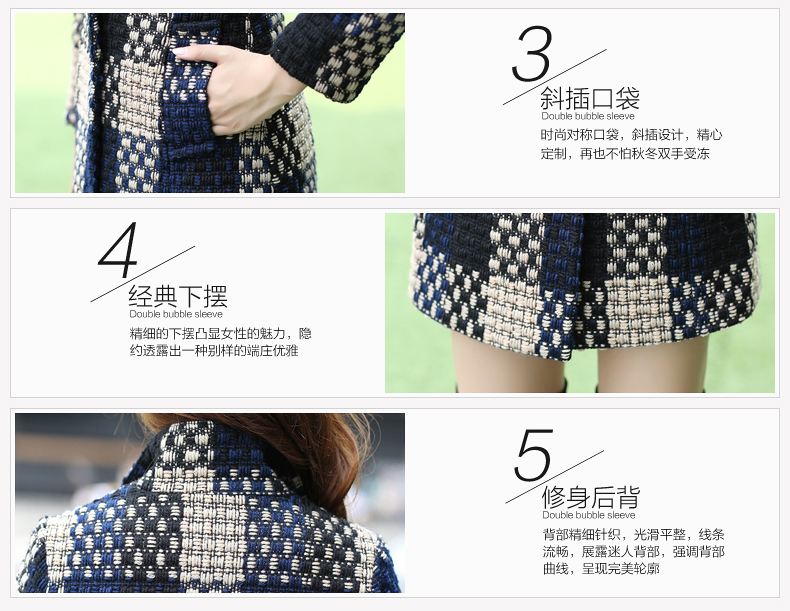 3
斜插口袋
Double bubble sleeve
时尚对称口袋，斜插设计，精心定制，再也不怕秋冬双手受冻

4
经典下摆
Double bubble sleeve
精细的下摆凸显女性的魅力，隐约透露出一种别样的端庄优雅

5
修身后背
Double bubble sleeve
背部精细针织，光滑平整，线条流畅，展露迷人背部，强调背部曲线，呈现完美轮廓