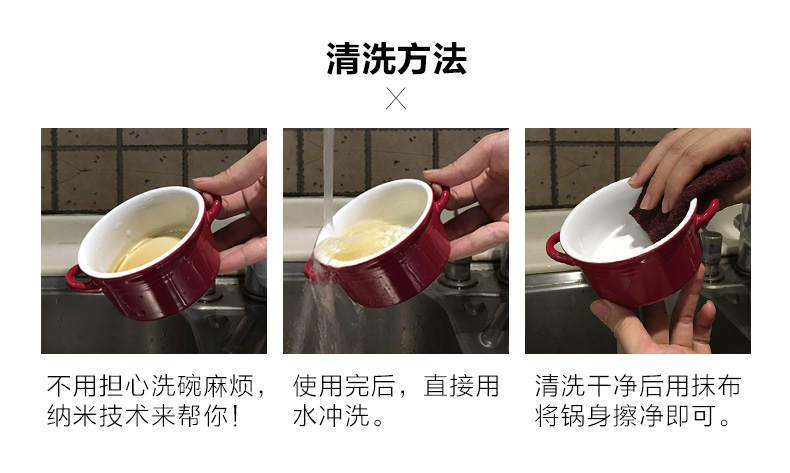 清洗方法

不用担心洗碗麻烦，纳米技术来帮你！

使用完后，直接用水冲洗。

清洗干净后用抹布将锅身擦净即可。