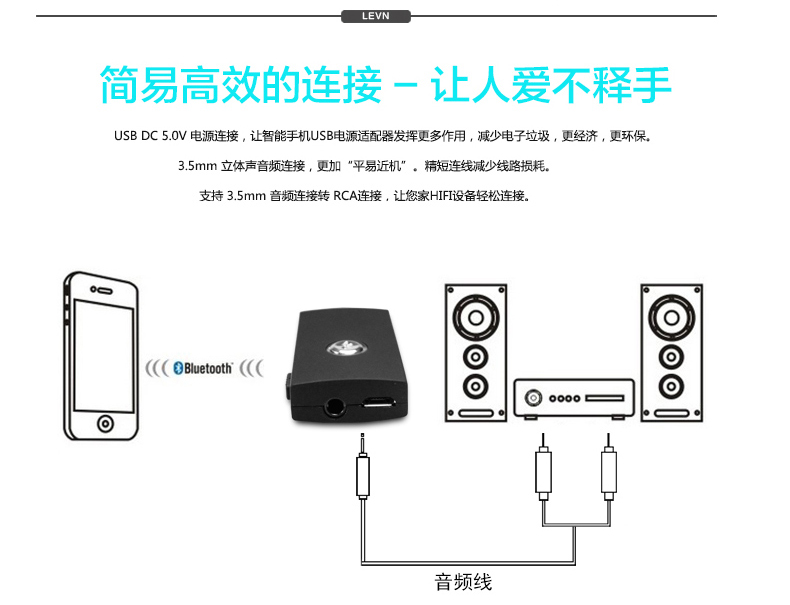 LEVN

简易高效的连接 – 让人爱不释手

USB DC 5.0V 电源连接，让智能手机USB电源适配器发挥更多作用，减少电子垃圾，更经济，更环保。

3.5mm 立体声音频连接，更加“平易近机”。精短连线减少线路损耗。

支持 3.5mm 音频连接转 RCA连接，让您家HIFI设备轻松连接。

Bluetooth

音频线