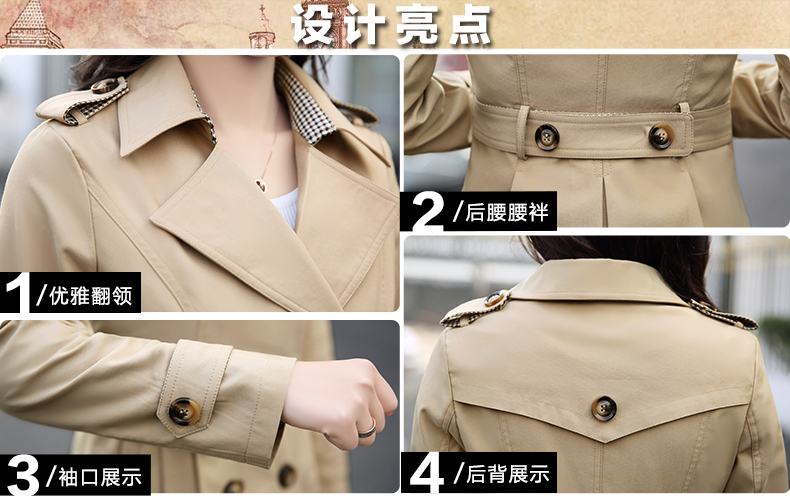 设计亮点

1 /优雅翻领

2 /后腰腰袢

3 /袖口展示

4 /后背展示