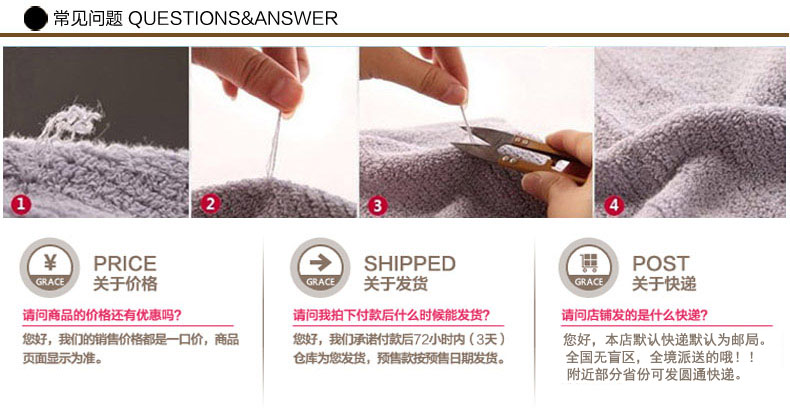 常见问题 QUESTIONS&ANSWER

1

2

3

4

¥
GRACE
PRICE
关于价格

请问商品的价格还有优惠吗?

您好，我们的销售价格都是一口价，商品页面显示为准。

GRACE
SHIPPED
关于发货

请问我拍下付款后什么时候能发货?

您好，我们承诺付款后72小时内（3天）仓库为您发货，预售款按预售日期发货。

GRACE
POST
关于快递

请问店铺发的是什么快递?

您好，本店默认快递默认为邮局。全国无盲区，全境派送的哦！！附近部分省份可发圆通快递。