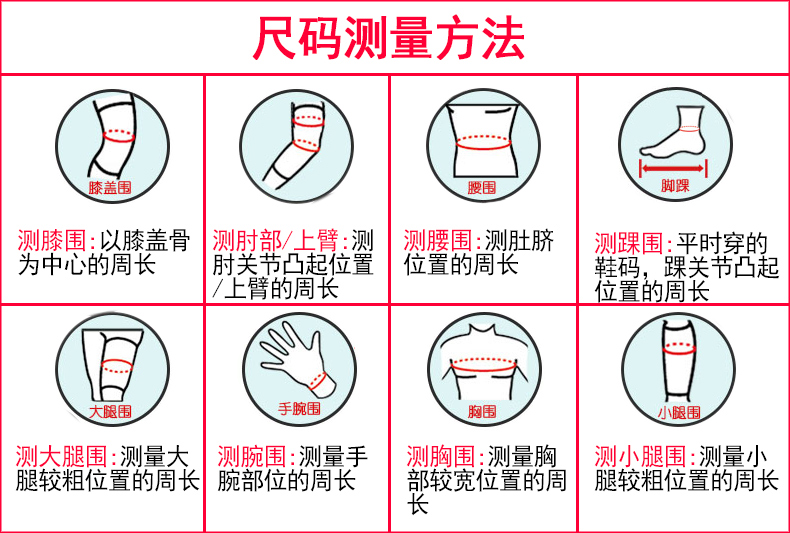 尺码测量方法

膝盖围

测膝围：以膝盖骨为中心的周长

测肘部/上臂：测肘关节凸起位置/上臂的周长

腰围

测腰围：测肚脐位置的周长

脚踝

测踝围：平时穿的鞋码，踝关节凸起位置的周长

大腿围

测大腿围：测量大腿较粗位置的周长

手腕围

测腕围：测量手腕部位的周长

胸围

测胸围：测量胸部较宽位置的周长

小腿围

测小腿围：测量小腿较粗位置的周长