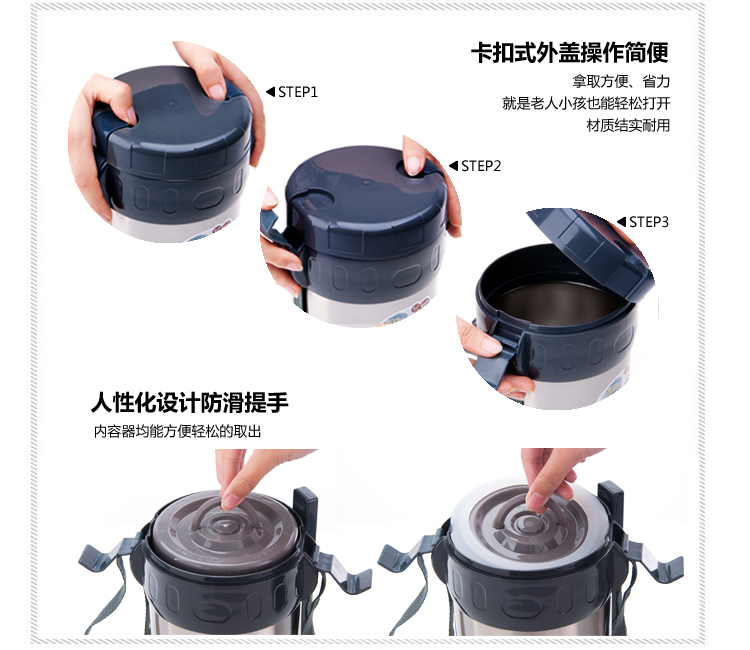 卡扣式外盖操作简便

拿取方便、省力
就是老人小孩也能轻松打开
材质结实耐用

◀STEP1

◀STEP2

◀STEP3

人性化设计防滑提手

内容器均能方便轻松的取出