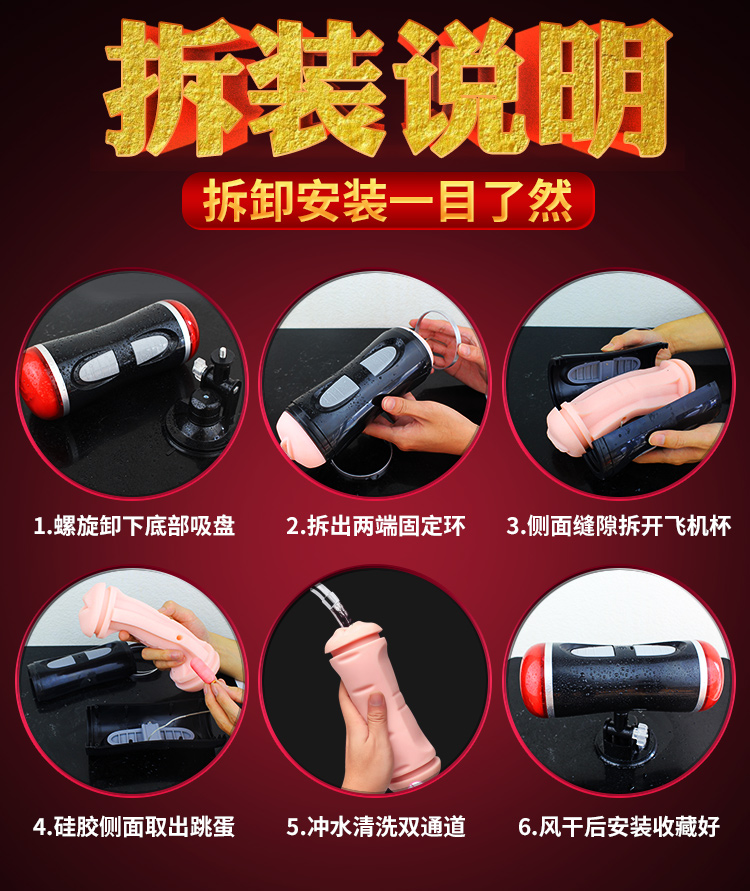 拆装说明

拆卸安装一目了然

1.螺旋卸下底部吸盘

2.拆出两端固定环

3.侧面缝隙拆开飞机杯

4.硅胶侧面取出跳蛋

5.冲水清洗双通道

6.风干后安装收藏好