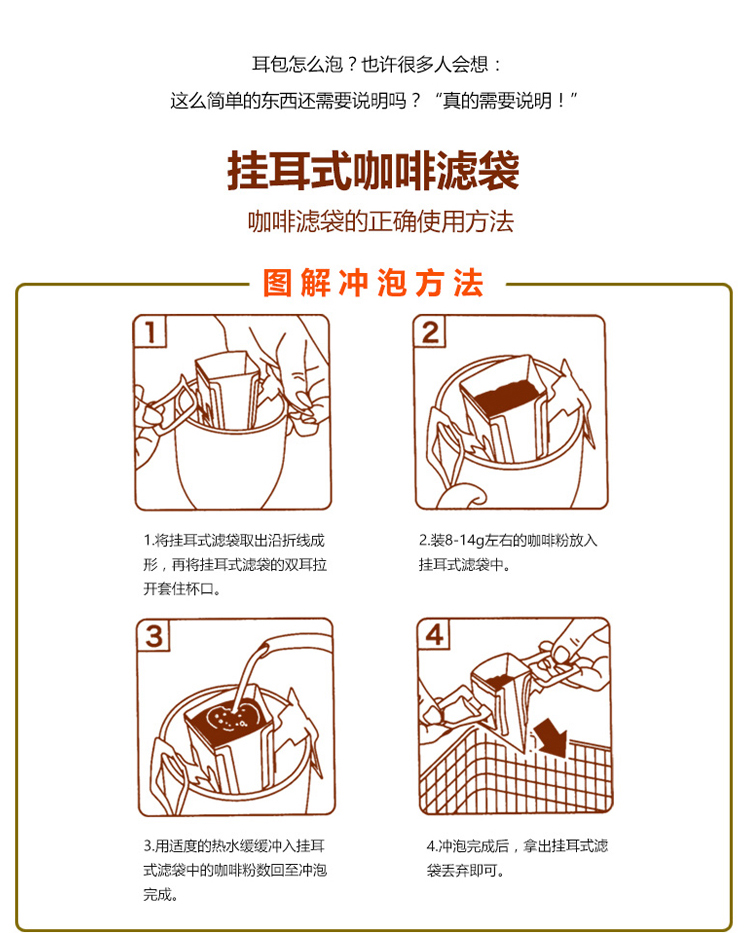 耳包怎么泡？也许很多人会想：
这么简单的东西还需要说明吗？“真的需要说明！”

挂耳式咖啡滤袋

咖啡滤袋的正确使用方法

图解冲泡方法

1

1.将挂耳式滤袋取出沿折线成形，再将挂耳式滤袋的双耳拉开套住杯口。

2

2.装8-14g左右的咖啡粉放入挂耳式滤袋中。

3

3.用适度的热水缓缓冲入挂耳式滤袋中的咖啡粉数回至冲泡完成。

4

4.冲泡完成后，拿出挂耳式滤袋丢弃即可。