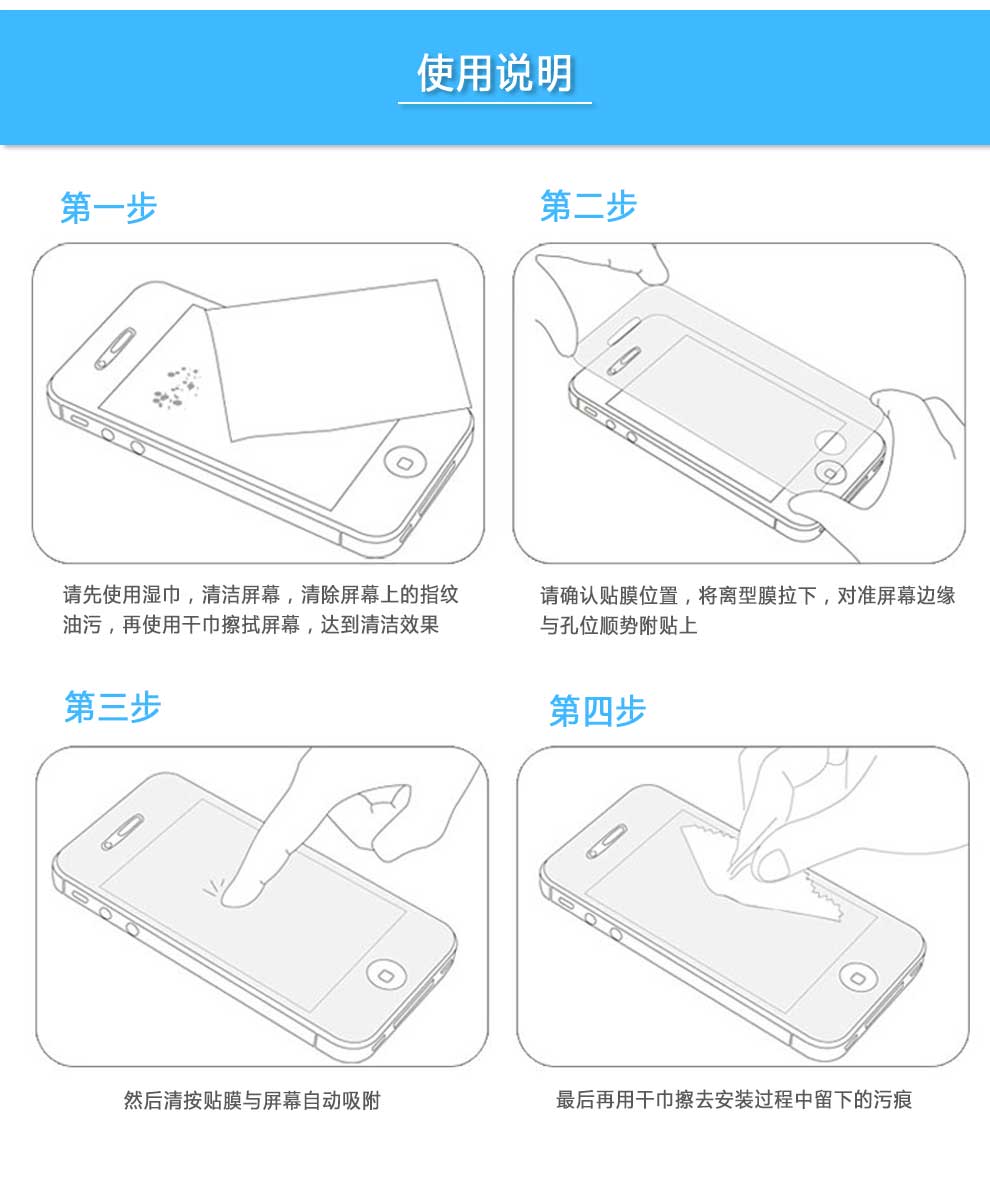 使用说明

第一步

请先使用湿巾，清洁屏幕，清除屏幕上的指纹油污，再使用干巾擦拭屏幕，达到清洁效果

第二步

请确认贴膜位置，将离型膜拉下，对准屏幕边缘与孔位顺势附贴上

第三步

然后清按贴膜与屏幕自动吸附

第四步

最后再用干巾擦去安装过程中留下的污痕