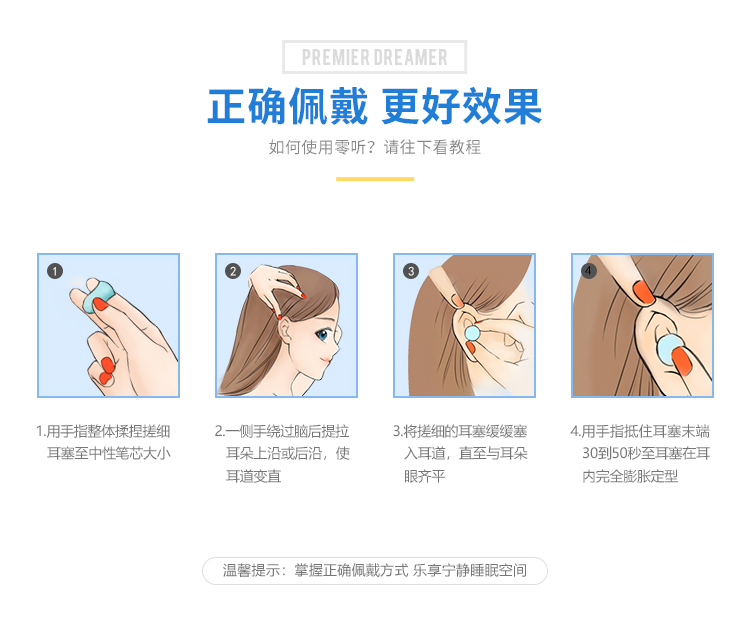 PREMIER DREAMER

正确佩戴 更好效果

如何使用零听？请往下看教程

1

2

3

4

1.用手指整体揉捏搓细耳塞至中性笔芯大小

2.一侧手绕过脑后提拉耳朵上沿或后沿，使耳道变直

3.将搓细的耳塞缓缓塞入耳道，直至与耳朵眼齐平

4.用手指抵住耳塞末端30到50秒至耳塞在耳内完全膨胀定型

温馨提示：掌握正确佩戴方式 乐享宁静睡眠空间