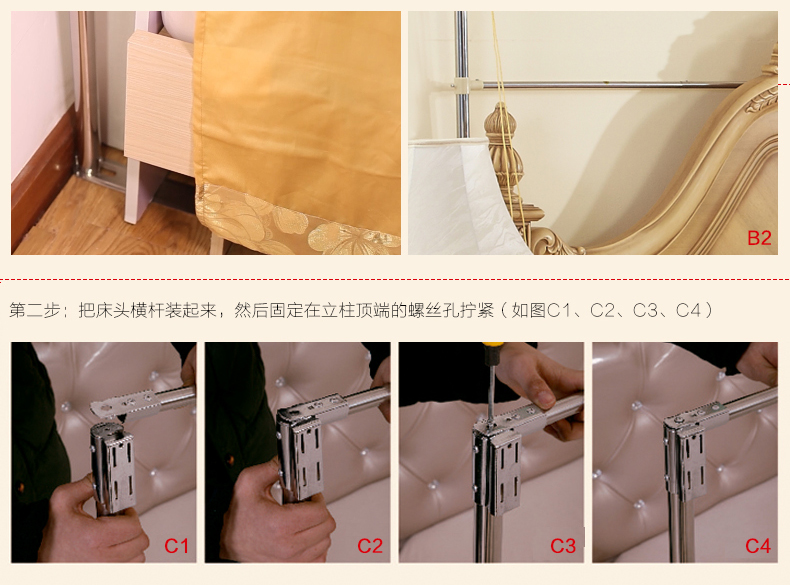 B2

第二步：把床头横杆装起来，然后固定在立柱顶端的螺丝孔拧紧（如图C1、C2、C3、C4）

C1

C2

C3

C4