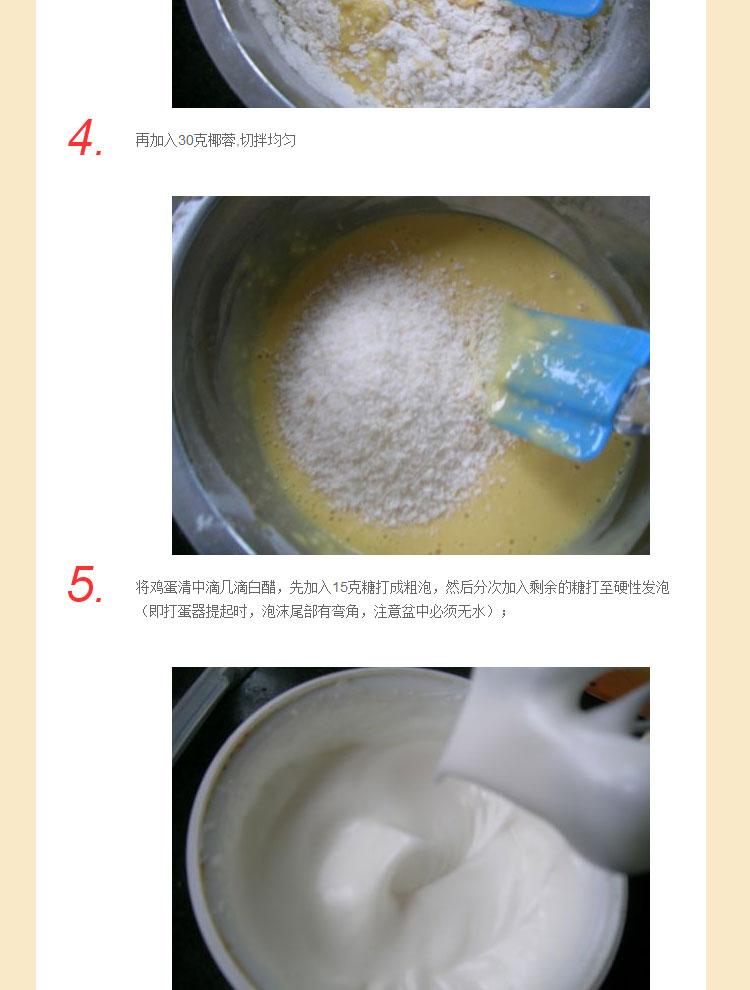 4.
再加入30克椰蓉,切拌均匀

5.
将鸡蛋清中滴几滴白醋，先加入15克糖打成粗泡，然后分次加入剩余的糖打至硬性发泡（即打蛋器提起时，泡沫尾部有弯角，注意盆中必须无水）；