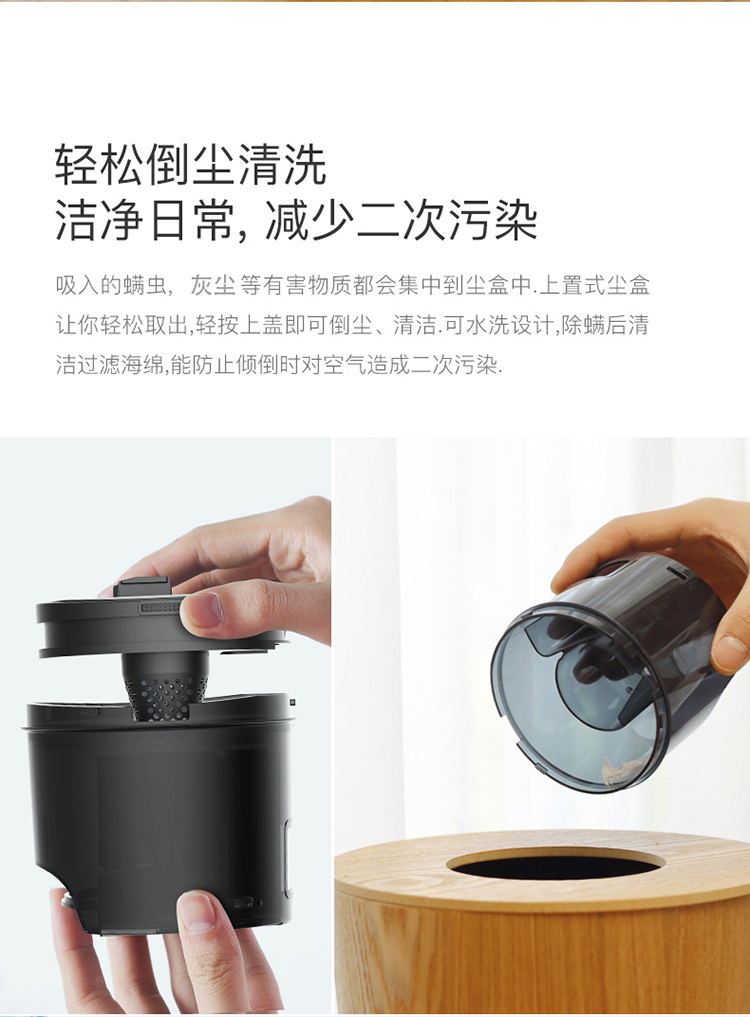 轻松倒尘清洗
洁净日常, 减少二次污染

吸入的螨虫, 灰尘 等有害物质都会集中到尘盒中.上置式尘盒让你轻松取出,轻按上盖即可倒尘、清洁.可水洗设计,除螨后清洁过滤海绵,能防止倾倒时对空气造成二次污染.