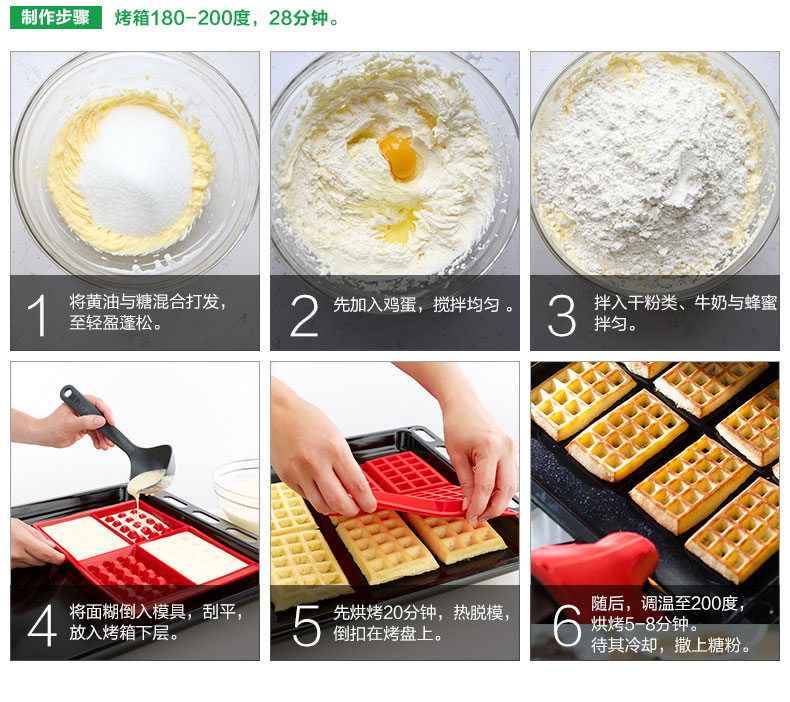 制作步骤 烤箱180-200度，28分钟。

1 将黄油与糖混合打发，至轻盈蓬松。

2 先加入鸡蛋，搅拌均匀 。

3 拌入干粉类、牛奶与蜂蜜拌匀。

4 将面糊倒入模具，刮平，放入烤箱下层。

5 先烘烤20分钟，热脱模，倒扣在烤盘上。

6 随后，调温至200度，烘烤5-8分钟。待其冷却，撒上糖粉。