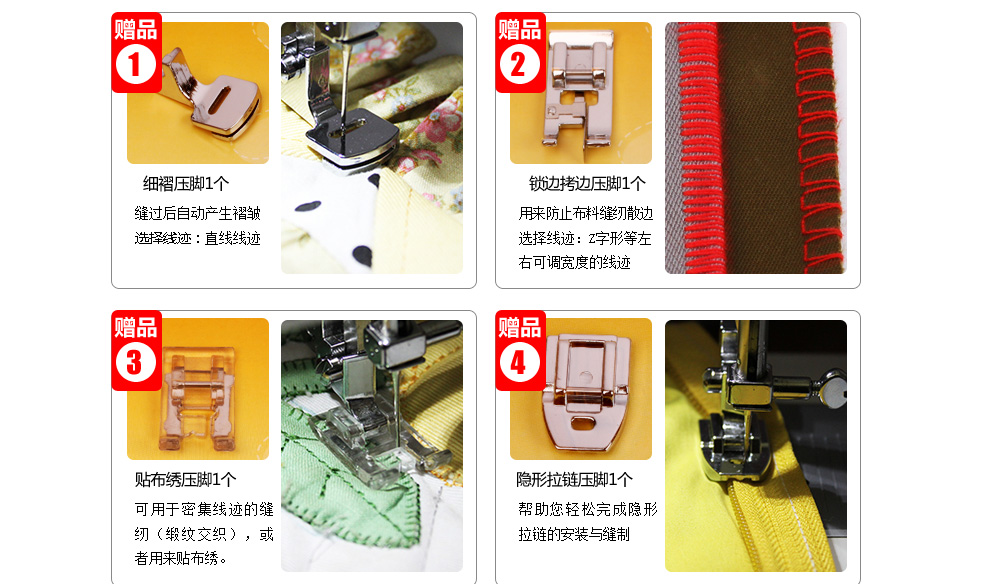 赠品 1

细褶压脚1个

缝过后自动产生褶皱
选择线迹：直线线迹

赠品 2

锁边拷边压脚1个

用来防止布料缝纫散边
选择线迹：Z字形等左右可调宽度的线迹

赠品 3

贴布绣压脚1个

可用于密集线迹的缝纫（缎纹交织），或者用来贴布绣。

赠品 4

隐形拉链压脚1个

帮助您轻松完成隐形拉链的安装与缝制