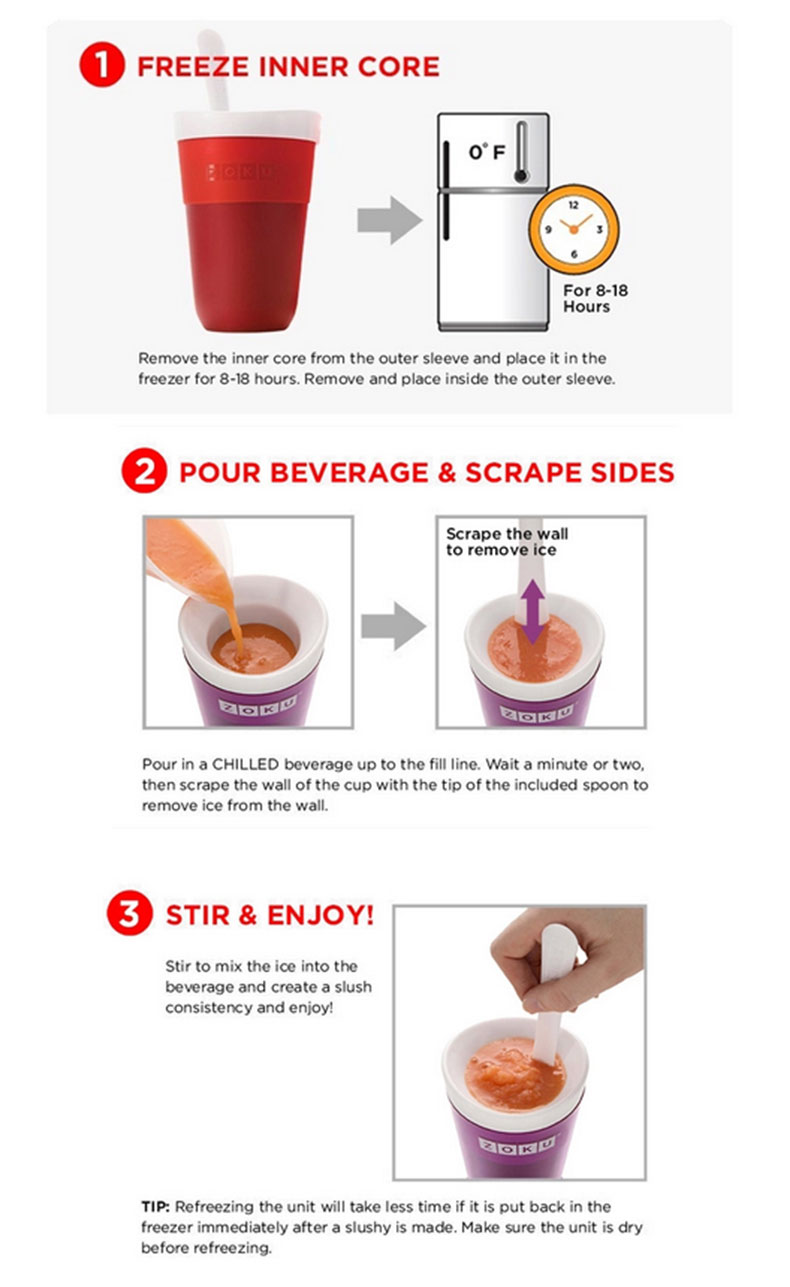 1 FREEZE INNER CORE

ZOKU

0°F

12
3
6
9

For 8-18 Hours

Remove the inner core from the outer sleeve and place it in the freezer for 8-18 hours. Remove and place inside the outer sleeve.

2 POUR BEVERAGE & SCRAPE SIDES

ZOKU

Scrape the wall to remove ice

ZOKU

Pour in a CHILLED beverage up to the fill line. Wait a minute or two, then scrape the wall of the cup with the tip of the included spoon to remove ice from the wall.

3 STIR & ENJOY!

Stir to mix the ice into the beverage and create a slush consistency and enjoy!

ZOKU

TIP: Refreezing the unit will take less time if it is put back in the freezer immediately after a slushy is made. Make sure the unit is dry before refreezing.