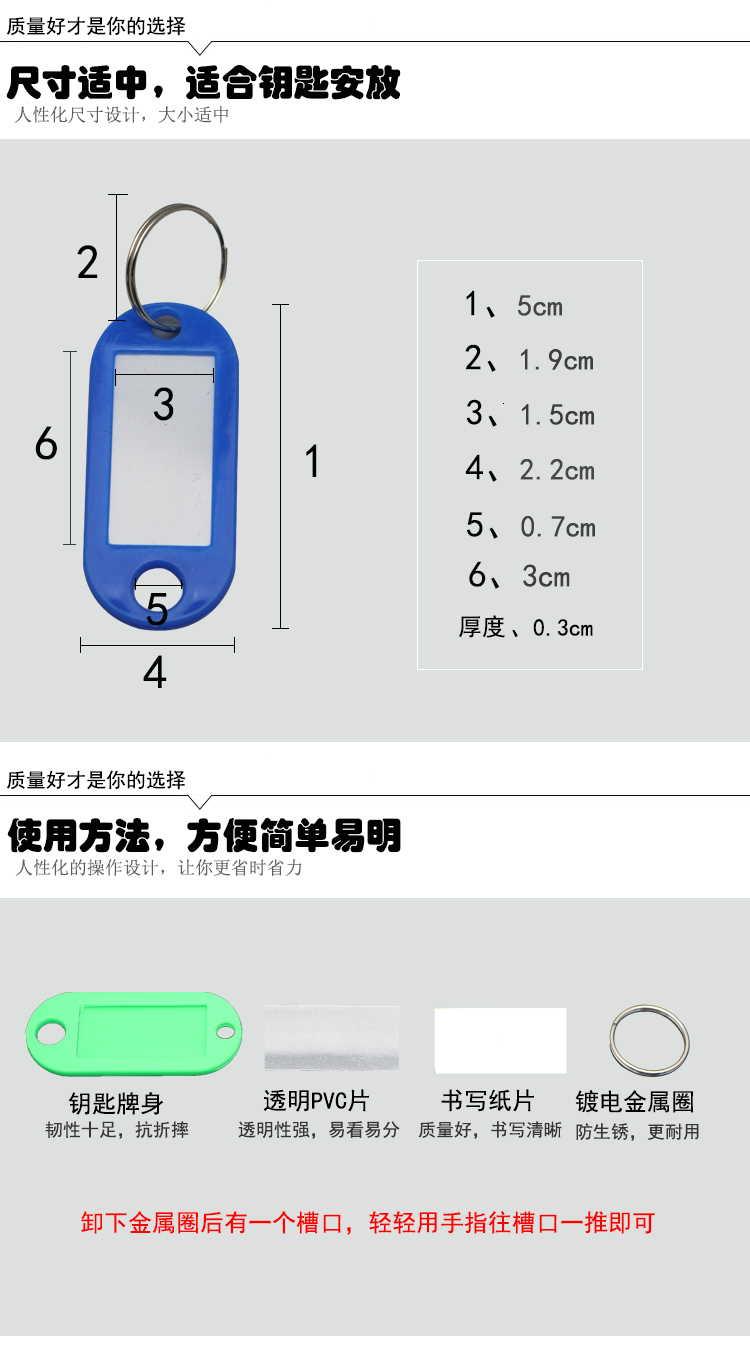 质量好才是你的选择

尺寸适中，适合钥匙安放

人性化尺寸设计，大小适中

2

3

6

1

5

4

1、5cm
2、1.9cm
3、1.5cm
4、2.2cm
5、0.7cm
6、3cm
厚度、0.3cm

质量好才是你的选择

使用方法，方便简单易明

人性化的操作设计，让你更省时省力

钥匙牌身
韧性十足，抗折摔

透明PVC片
透明性强，易看易分

书写纸片
质量好，书写清晰

镀电金属圈
防生锈，更耐用

卸下金属圈后有一个槽口，轻轻用手指往槽口一推即可