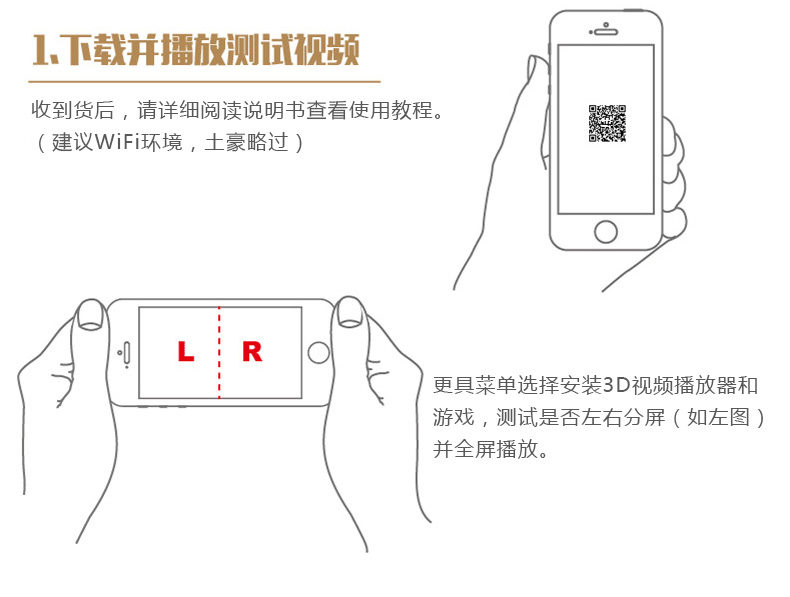 1.下载并播放测试视频

收到货后，请详细阅读说明书查看使用教程。
（建议WiFi环境，土豪略过）

L

R

更具菜单选择安装3D视频播放器和游戏，测试是否左右分屏（如左图）并全屏播放。