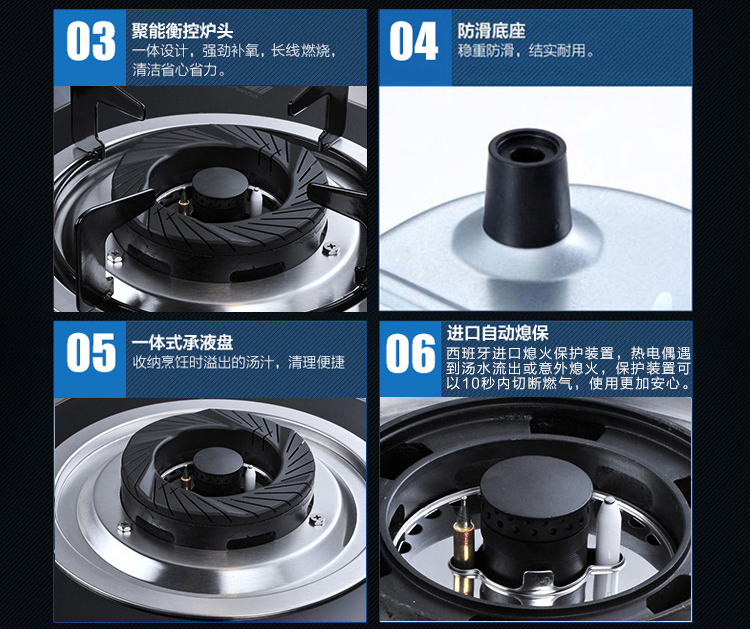 03
聚能衡控炉头
一体设计，强劲补氧，长线燃烧，清洁省心省力。

04
防滑底座
稳重防滑，结实耐用。

05
一体式承液盘
收纳烹饪时溢出的汤汁，清理便捷

06
进口自动熄保
西班牙进口熄火保护装置，热电偶遇到汤水流出或意外熄火，保护装置可以10秒内切断燃气，使用更加安心。